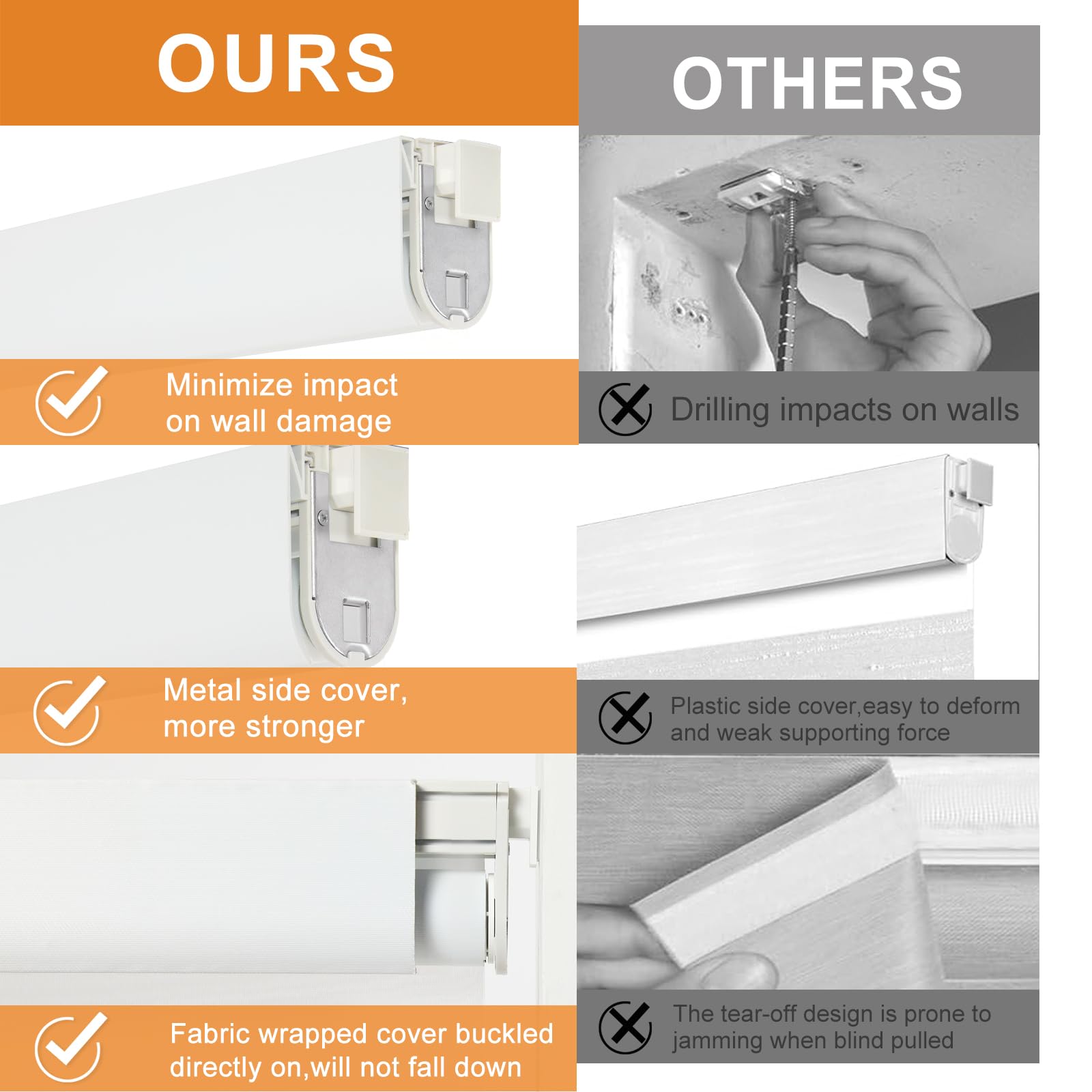 OURS

Minimize impact on wall damage

Metal side cover, more stronger

Fabric wrapped cover buckled directly on,will not fall down

OTHERS

Drilling impacts on walls

Plastic side cover,easy to deform and weak supporting force

The tear-off design is prone to jamming when blind pulled