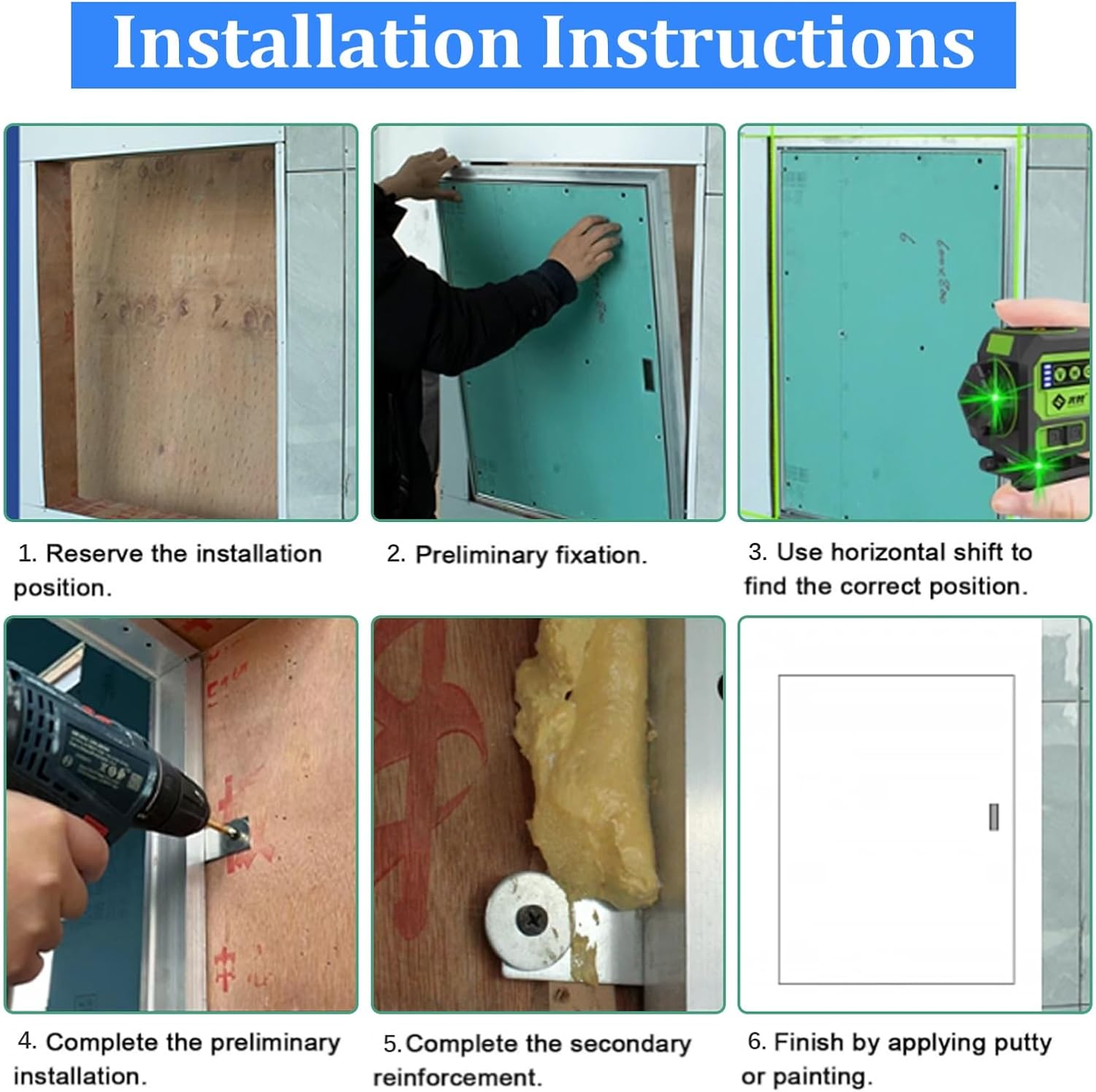 Installation Instructions

1. Reserve the installation position.

2. Preliminary fixation.

3. Use horizontal shift to find the correct position.

4. Complete the preliminary installation.

5.Complete the secondary reinforcement.

6. Finish by applying putty or painting.