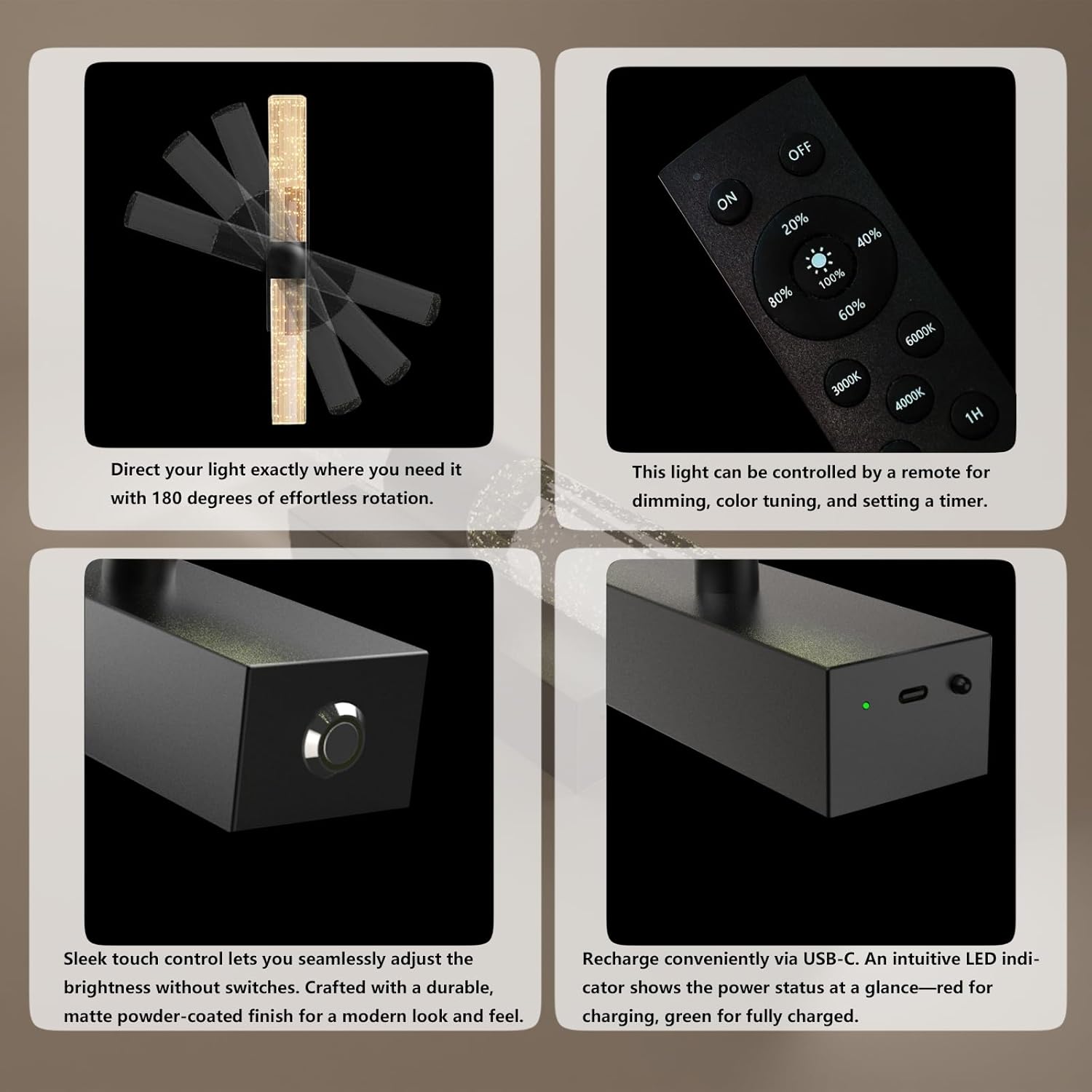 Direct your light exactly where you need it with 180 degrees of effortless rotation.

OFF
ON
20%
40%
100%
80%
60%
6000K
3000K
4000K
1H

This light can be controlled by a remote for dimming, color tuning, and setting a timer.

Sleek touch control lets you seamlessly adjust the brightness without switches. Crafted with a durable, matte powder-coated finish for a modern look and feel.

Recharge conveniently via USB-C. An intuitive LED indicator shows the power status at a glance—red for charging, green for fully charged.