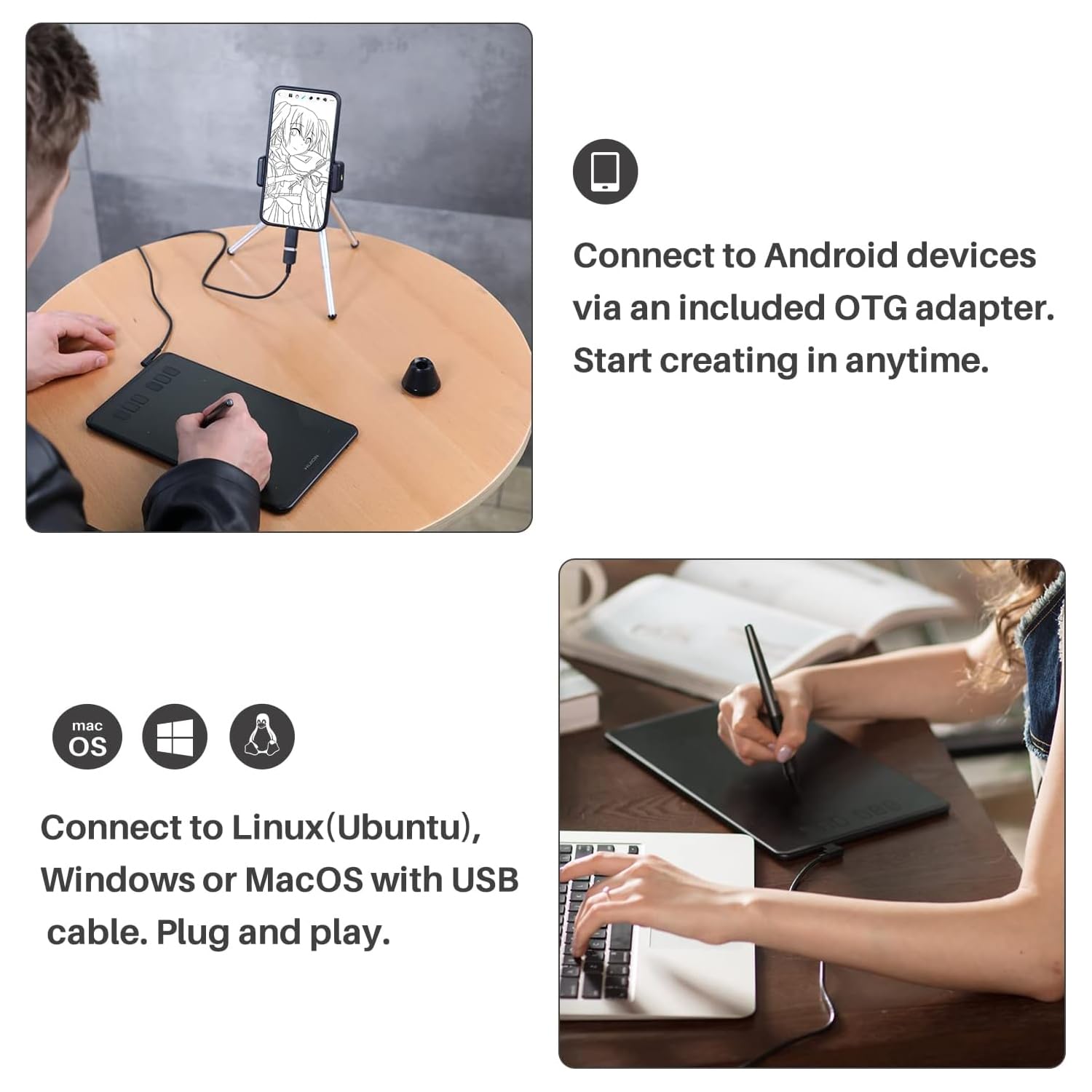 HUION

Connect to Android devices via an included OTG adapter. Start creating in anytime.

mac OS

Connect to Linux(Ubuntu), Windows or MacOS with USB cable. Plug and play.