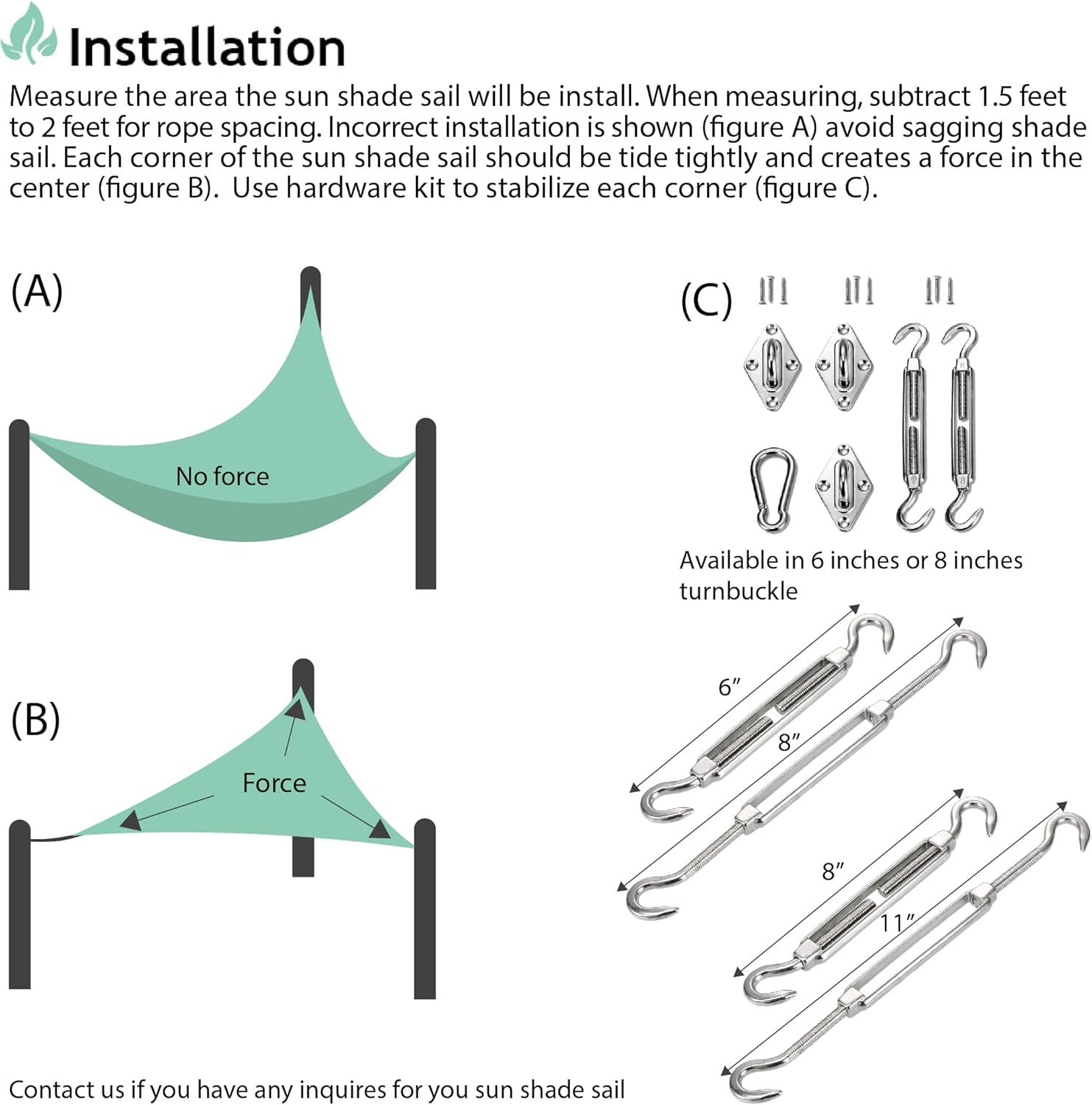 Installation

Measure the area the sun shade sail will be install. When measuring, subtract 1.5 feet to 2 feet for rope spacing. Incorrect installation is shown (figure A) avoid sagging shade sail. Each corner of the sun shade sail should be tide tightly and creates a force in the center (figure B). Use hardware kit to stabilize each corner (figure C).

(A)

No force

(B)

Force

(C)

Available in 6 inches or 8 inches turnbuckle

6″

8″

8″

11″

Contact us if you have any inquires for you sun shade sail