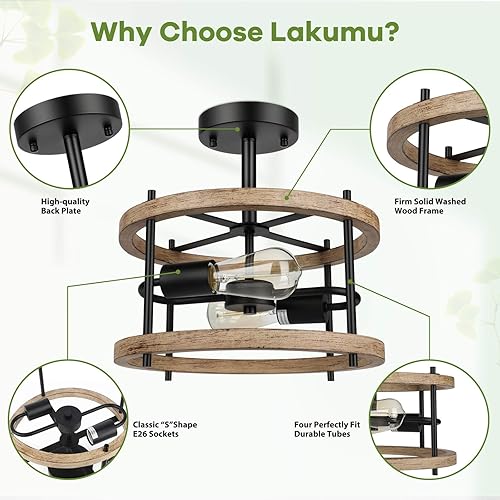 Why Choose Lakumu?

High-quality Back Plate

Firm Solid Washed Wood Frame

Classic "S"Shape E26 Sockets

Four Perfectly Fit Durable Tubes