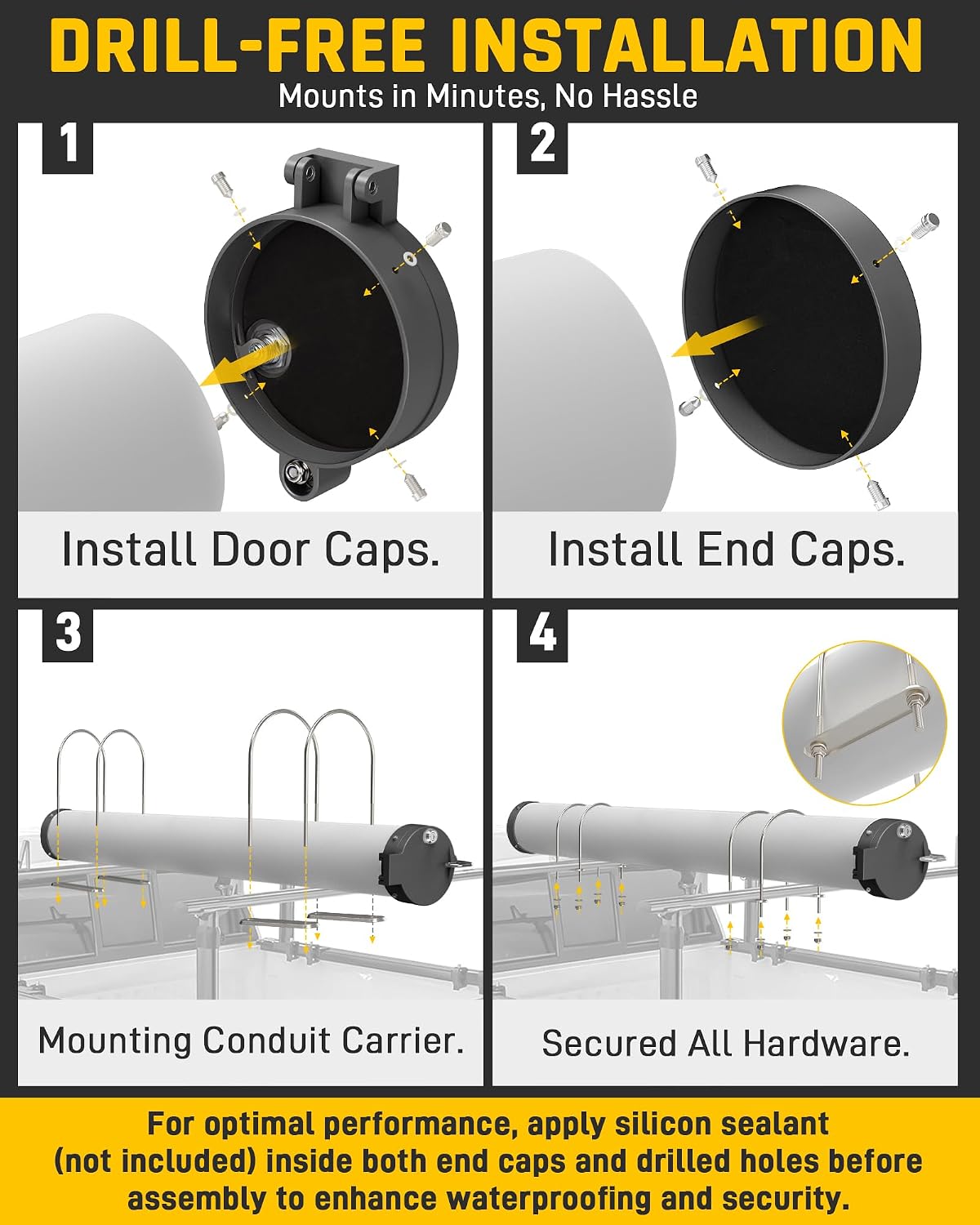 DRILL-FREE INSTALLATION
Mounts in Minutes, No Hassle

1

Install Door Caps.

2

Install End Caps.

3

Mounting Conduit Carrier.

4

Secured All Hardware.

For optimal performance, apply silicon sealant (not included) inside both end caps and drilled holes before assembly to enhance waterproofing and security.