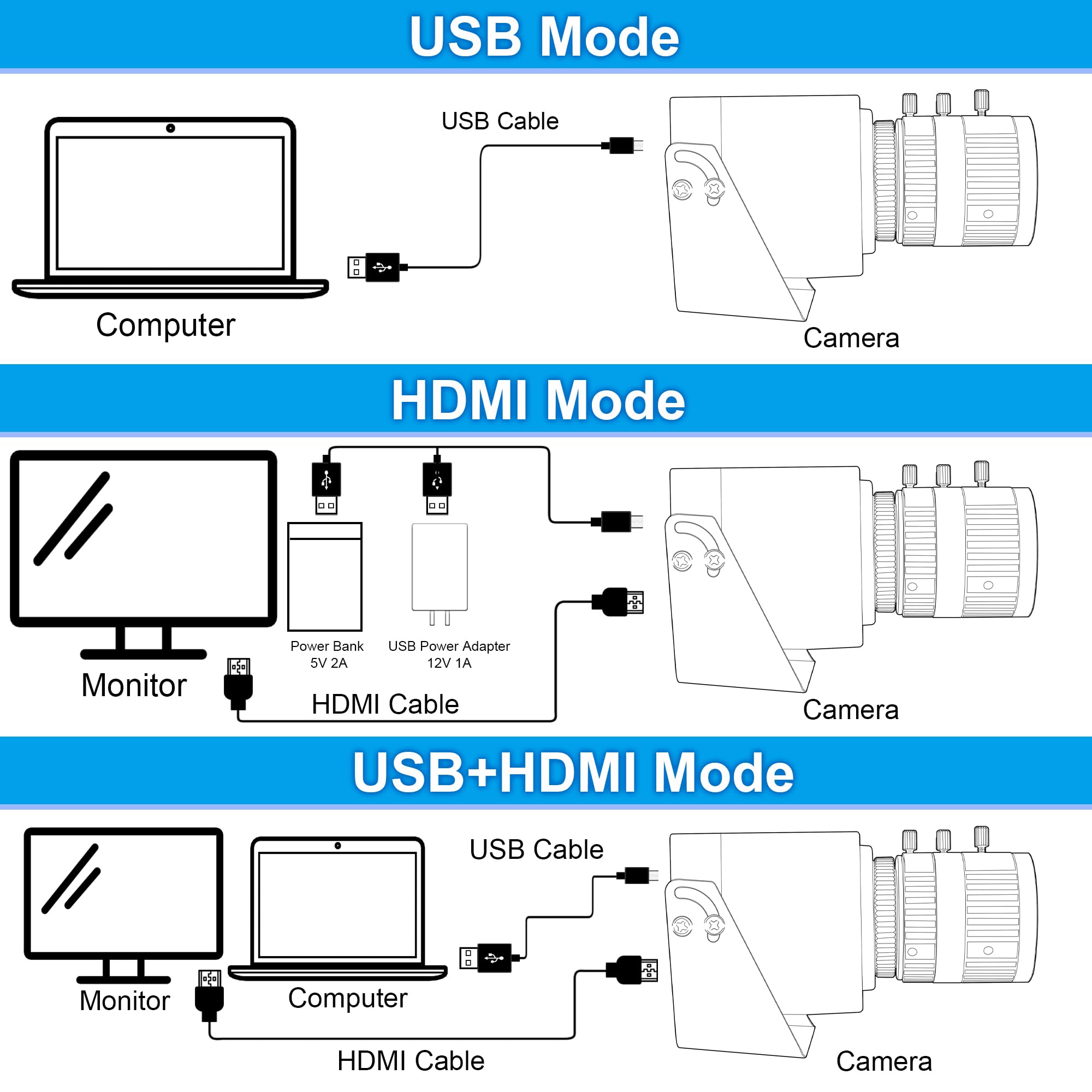 USB Mode

USB Cable

Computer

Camera

HDMI Mode

Power Bank
5V 2A

USB Power Adapter
12V 1A

Monitor

HDMI Cable

Camera

USB+HDMI Mode

USB Cable

Monitor

Computer

HDMI Cable

Camera