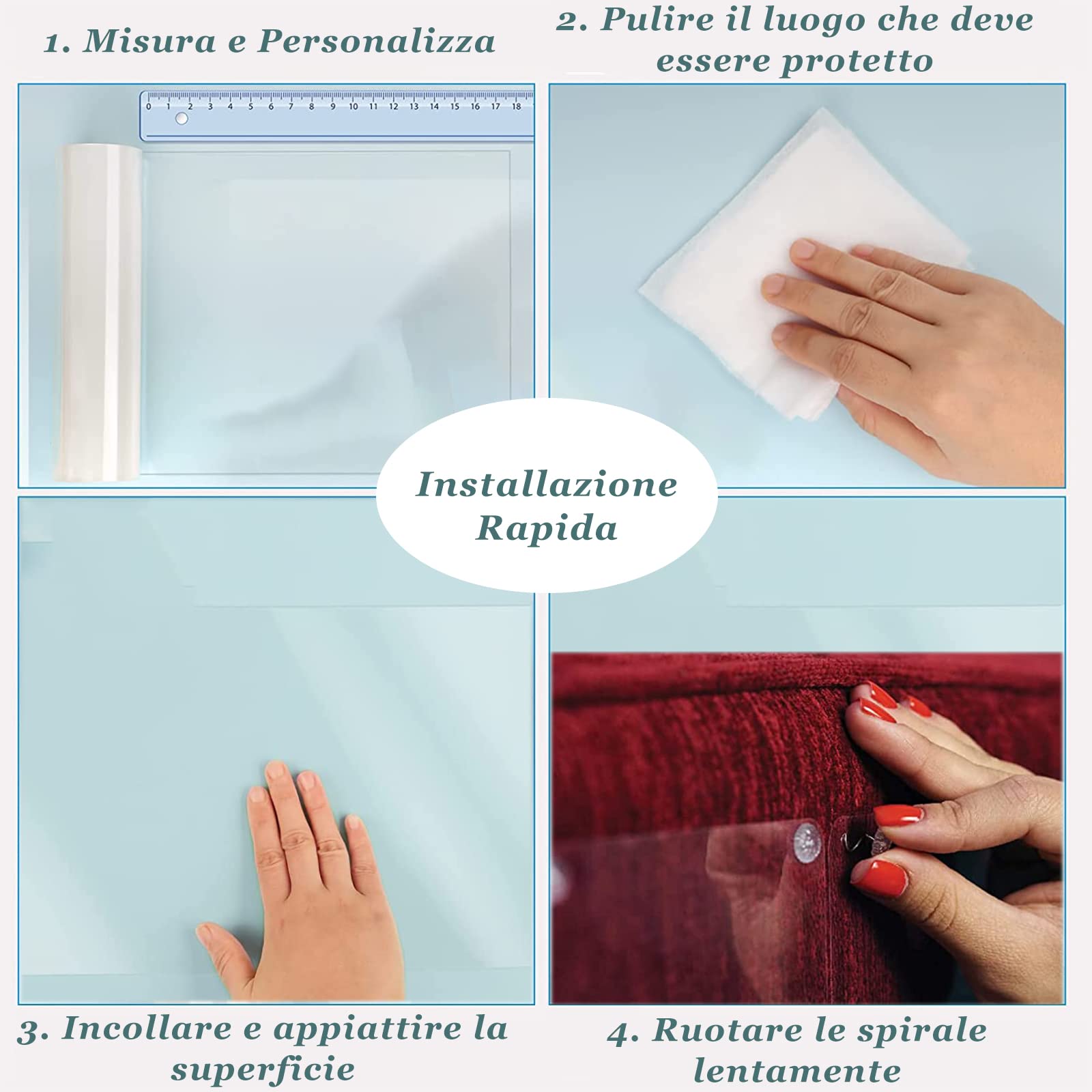 1. Misura e Personalizza

2. Pulire il luogo che deve essere protetto

0 1 2 3 4 5 6 7 8 9 10 11 12 13 14 15 16 17 18

Installazione Rapida

3. Incollare e appiattire la superficie

4. Ruotare le spirale lentamente