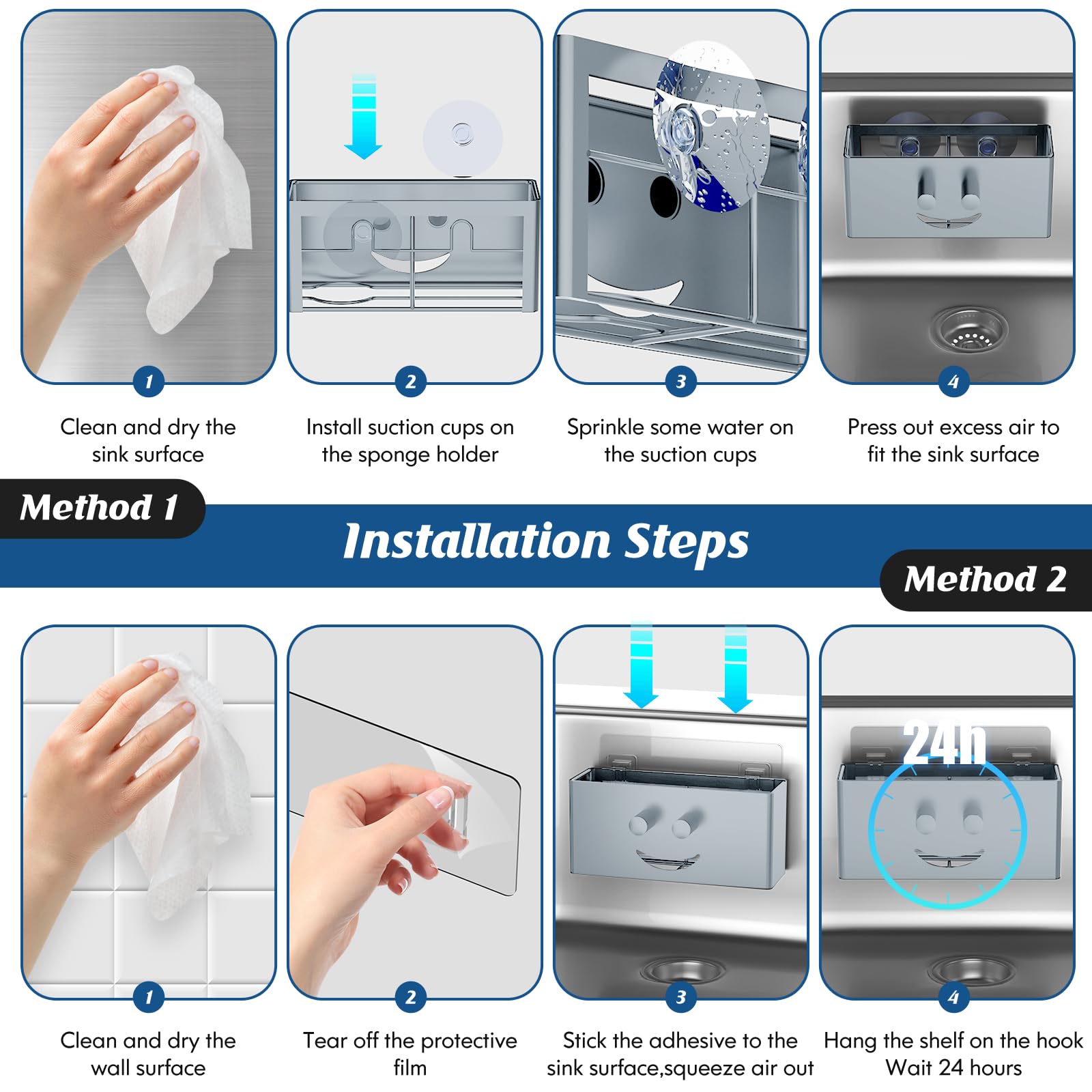 1
Clean and dry the sink surface

2
Install suction cups on the sponge holder

3
Sprinkle some water on the suction cups

4
Press out excess air to fit the sink surface

Method 1

Installation Steps

Method 2

1
Clean and dry the wall surface

2
Tear off the protective film

3
Stick the adhesive to the sink surface,squeeze air out

24h

4
Hang the shelf on the hook Wait 24 hours