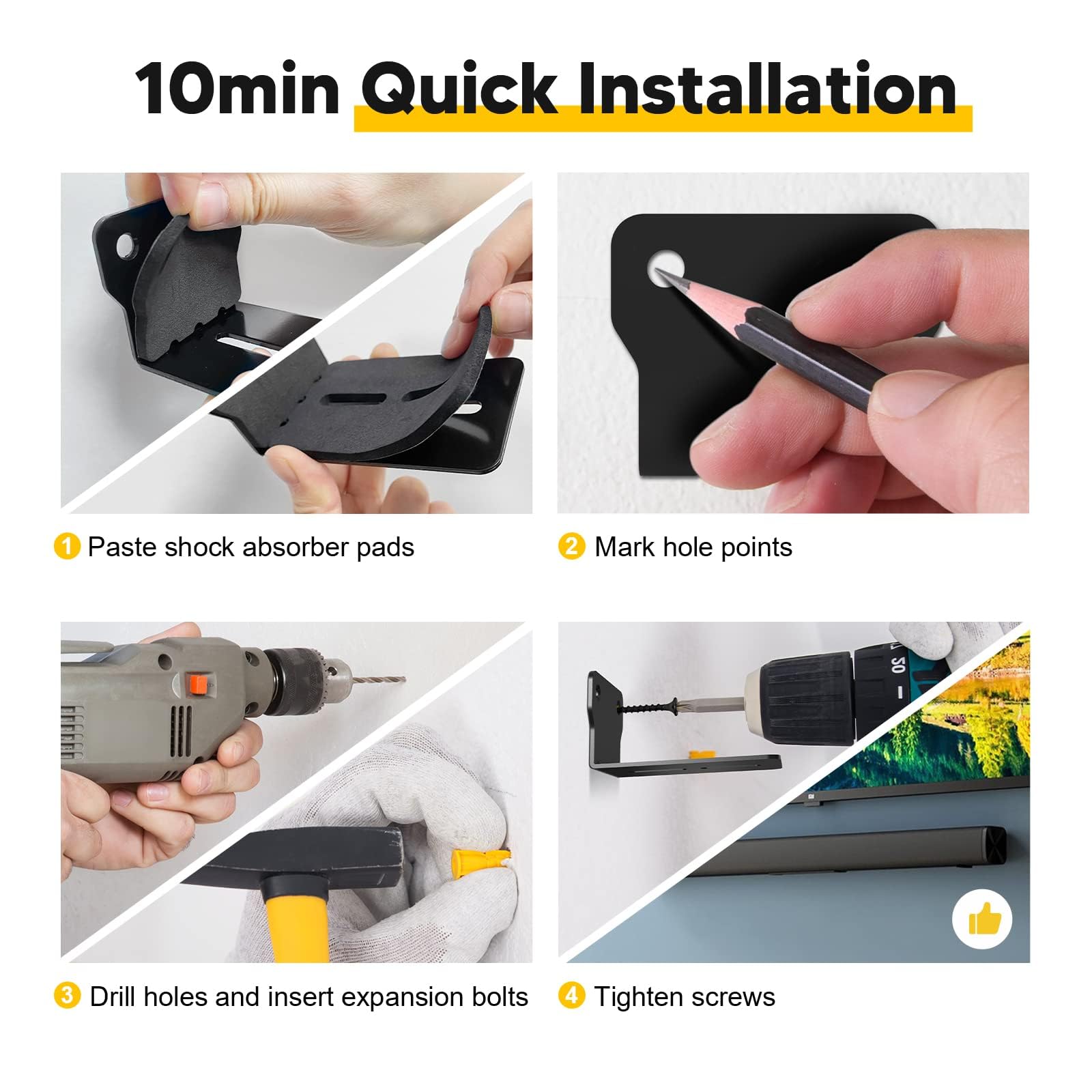 10min Quick Installation

1 Paste shock absorber pads

2 Mark hole points

3 Drill holes and insert expansion bolts

4 Tighten screws