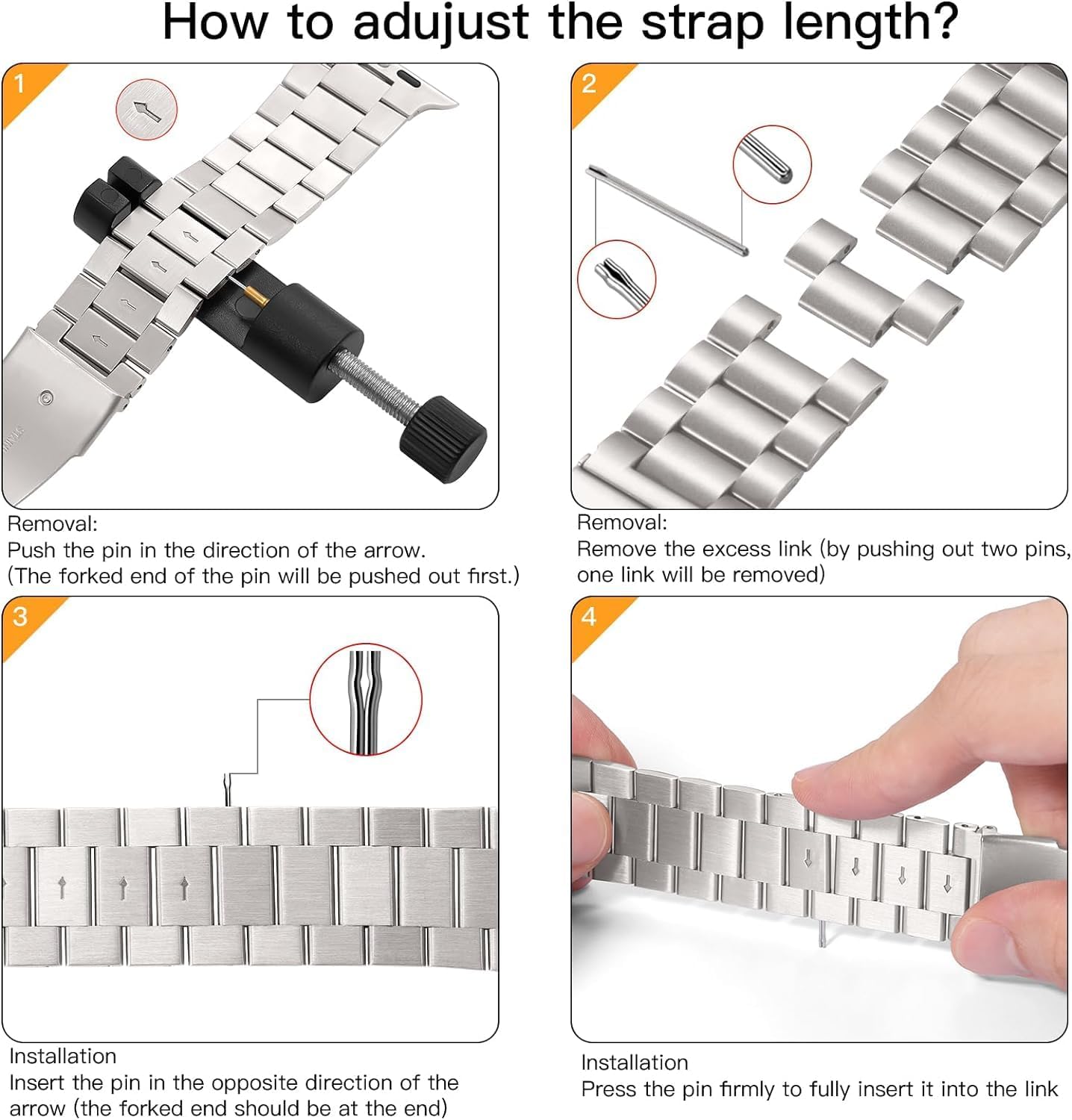 How to adujust the strap length?

1

Removal:
Push the pin in the direction of the arrow.
(The forked end of the pin will be pushed out first.)

2

Removal:
Remove the excess link (by pushing out two pins, one link will be removed)

3

Installation
Insert the pin in the opposite direction of the arrow (the forked end should be at the end)

4

Installation
Press the pin firmly to fully insert it into the link