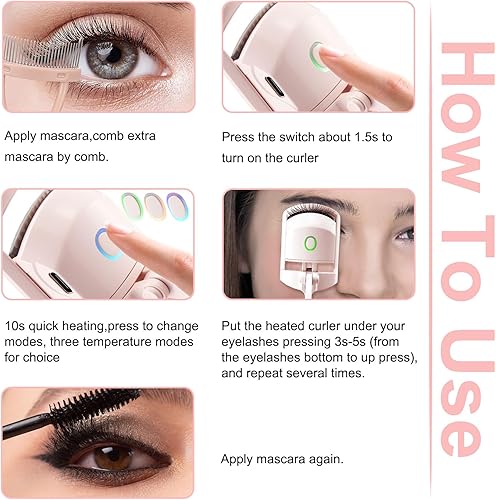 How To Use

Apply mascara,comb extra mascara by comb.

Press the switch about 1.5s to turn on the curler

10s quick heating,press to change modes, three temperature modes for choice

Put the heated curler under your eyelashes pressing 3s-5s (from the eyelashes bottom to up press), and repeat several times.

Apply mascara again.