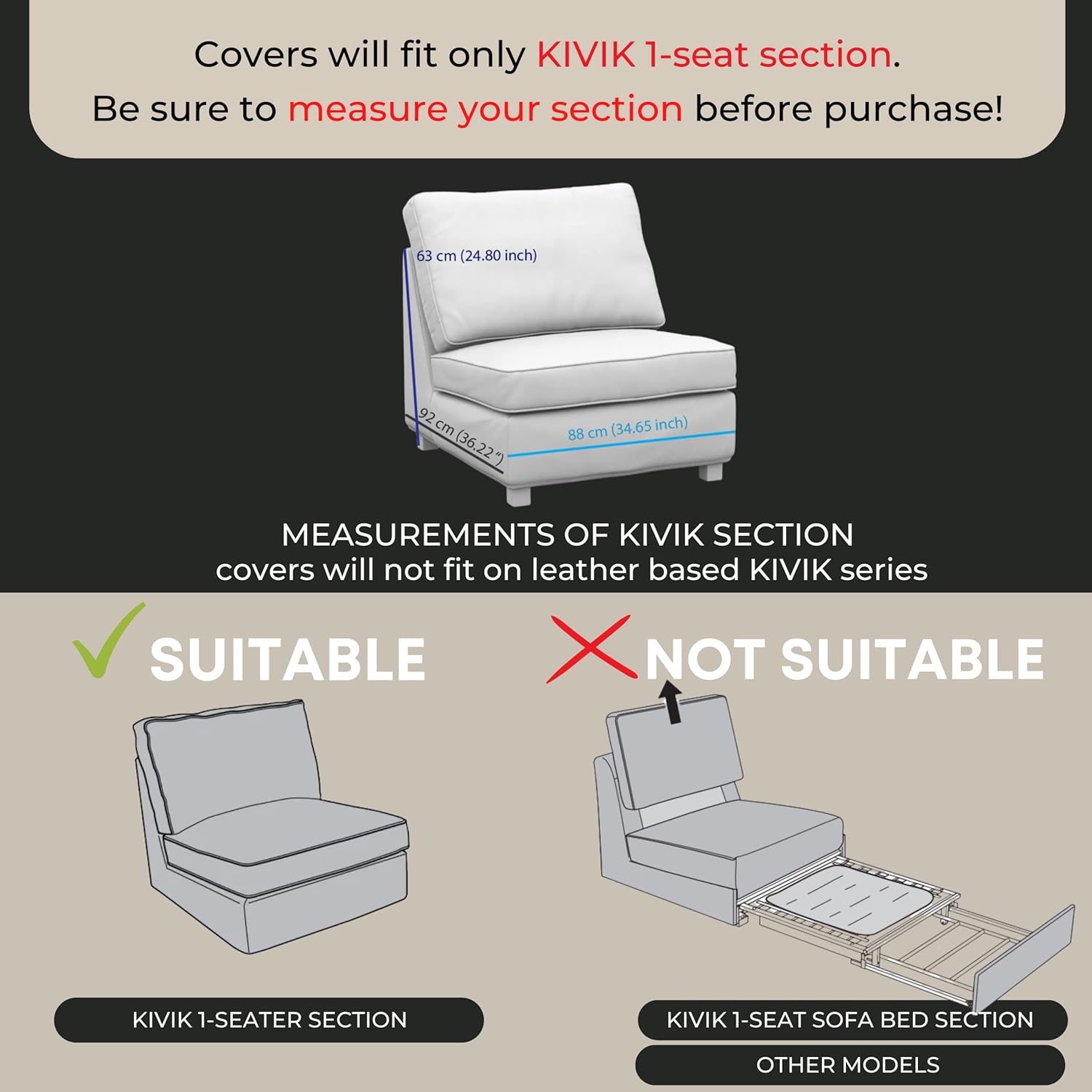 Covers will fit only KIVIK 1-seat section.
Be sure to measure your section before purchase!

63 cm (24.80 inch)

92 cm (36.22 ")

88 cm (34.65 inch)

MEASUREMENTS OF KIVIK SECTION
covers will not fit on leather based KIVIK series

SUITABLE

NOT SUITABLE

KIVIK 1-SEATER SECTION

KIVIK 1-SEAT SOFA BED SECTION

OTHER MODELS