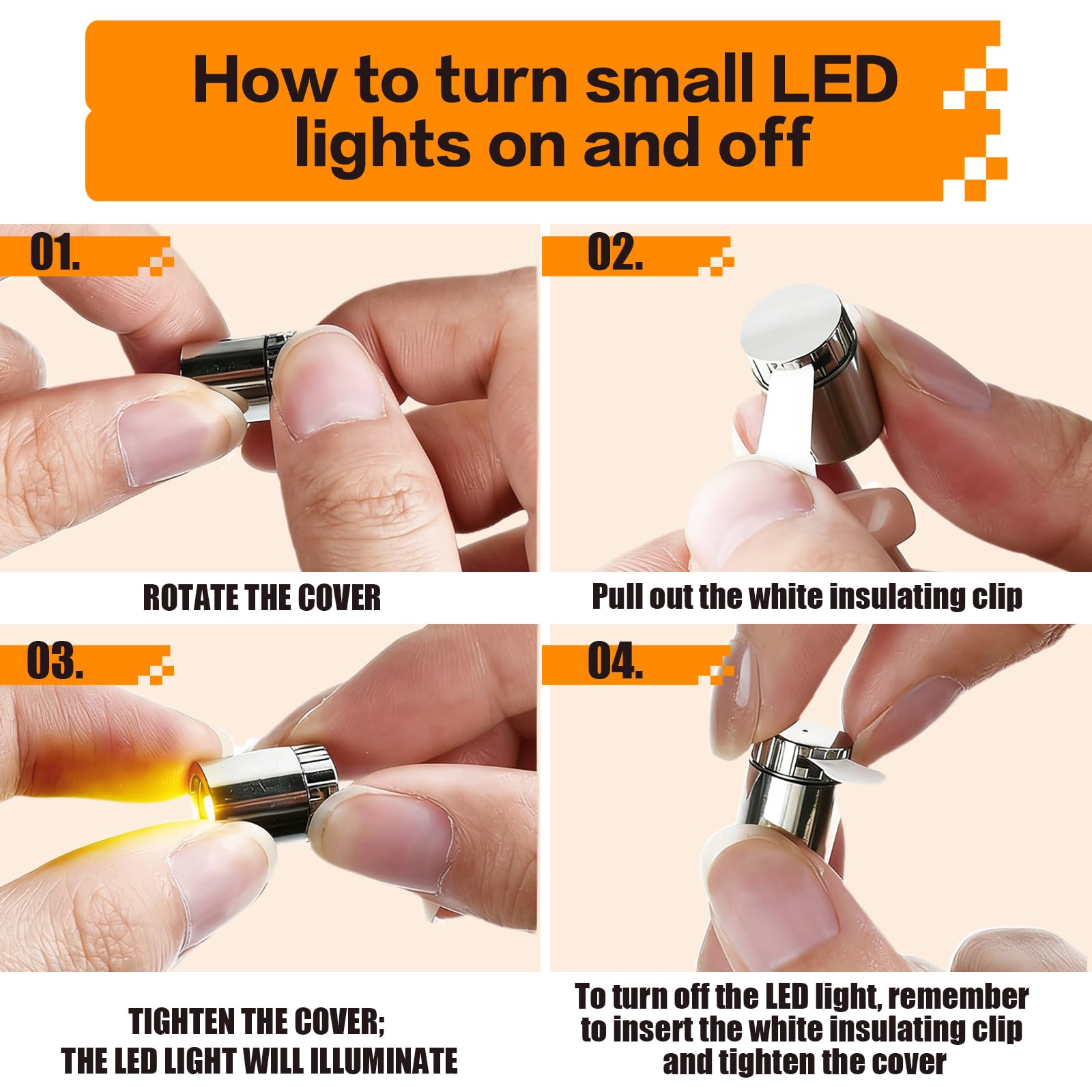 How to turn small LED lights on and off

01.

ROTATE THE COVER

02.

Pull out the white insulating clip

03.

TIGHTEN THE COVER; THE LED LIGHT WILL ILLUMINATE

04.

To turn off the LED light, remember to insert the white insulating clip and tighten the cover