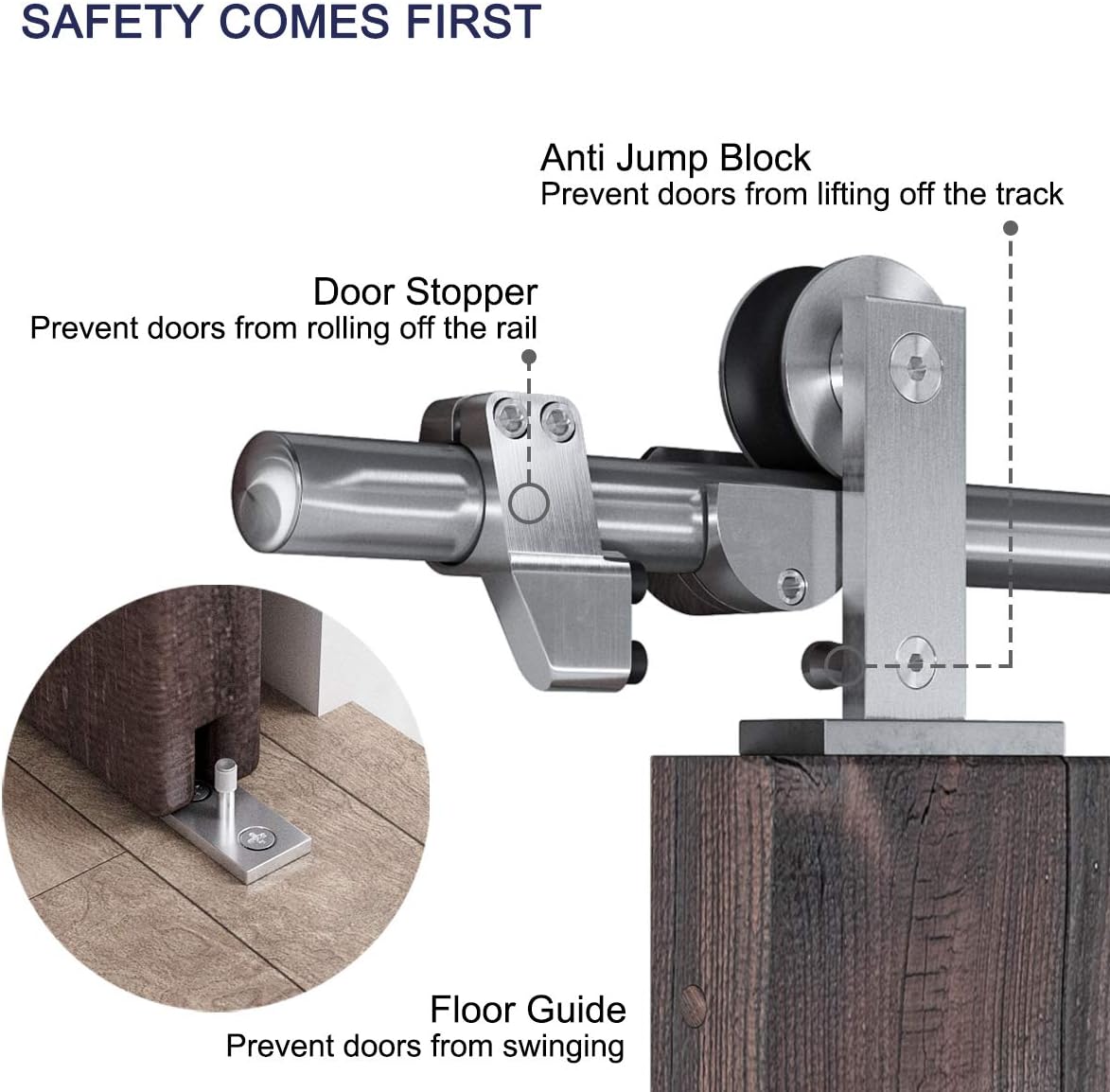 SAFETY COMES FIRST

Anti Jump Block
Prevent doors from lifting off the track

Door Stopper
Prevent doors from rolling off the rail

Floor Guide
Prevent doors from swinging