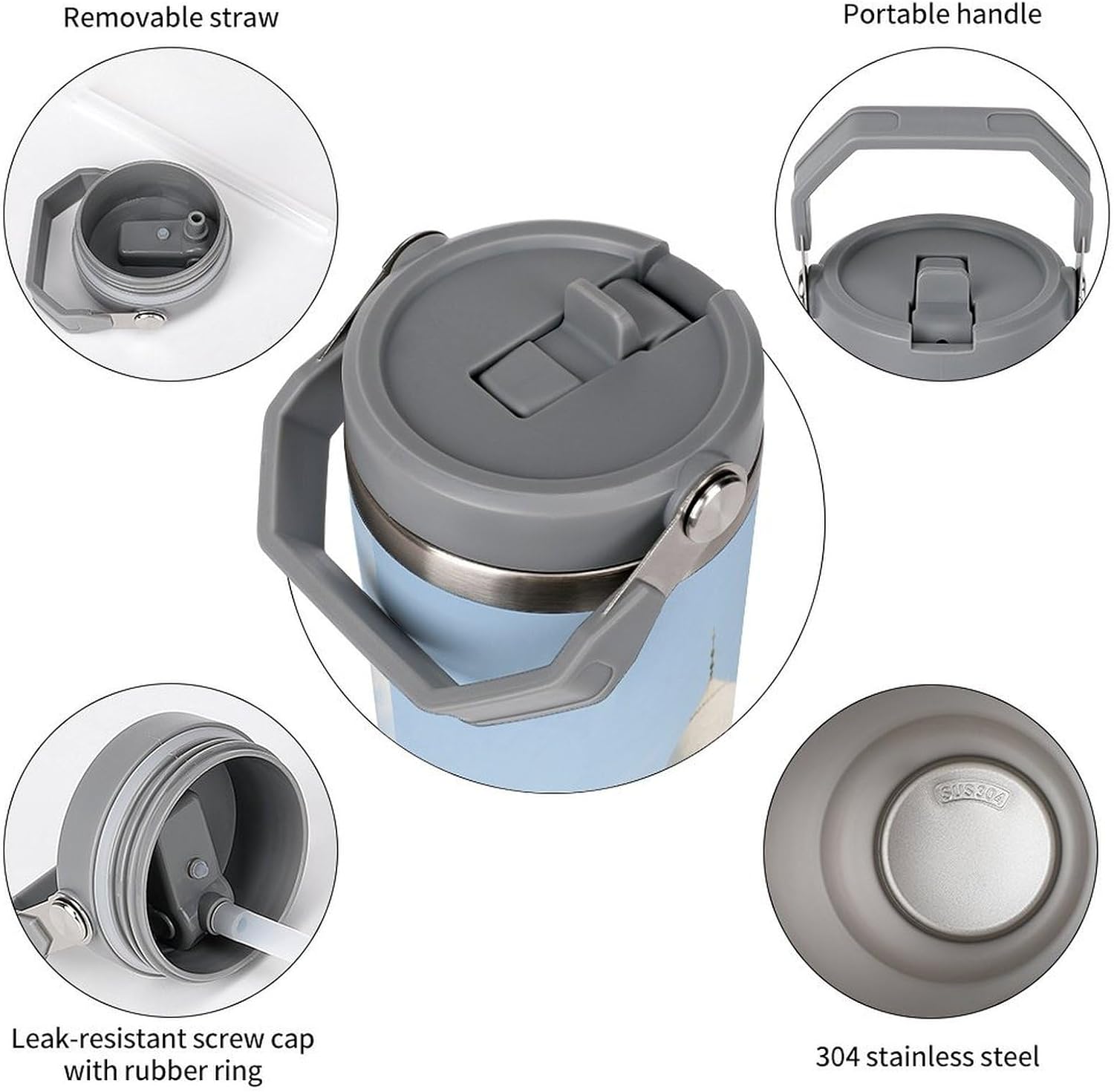 Removable straw

Portable handle

SUS304

Leak-resistant screw cap with rubber ring

304 stainless steel