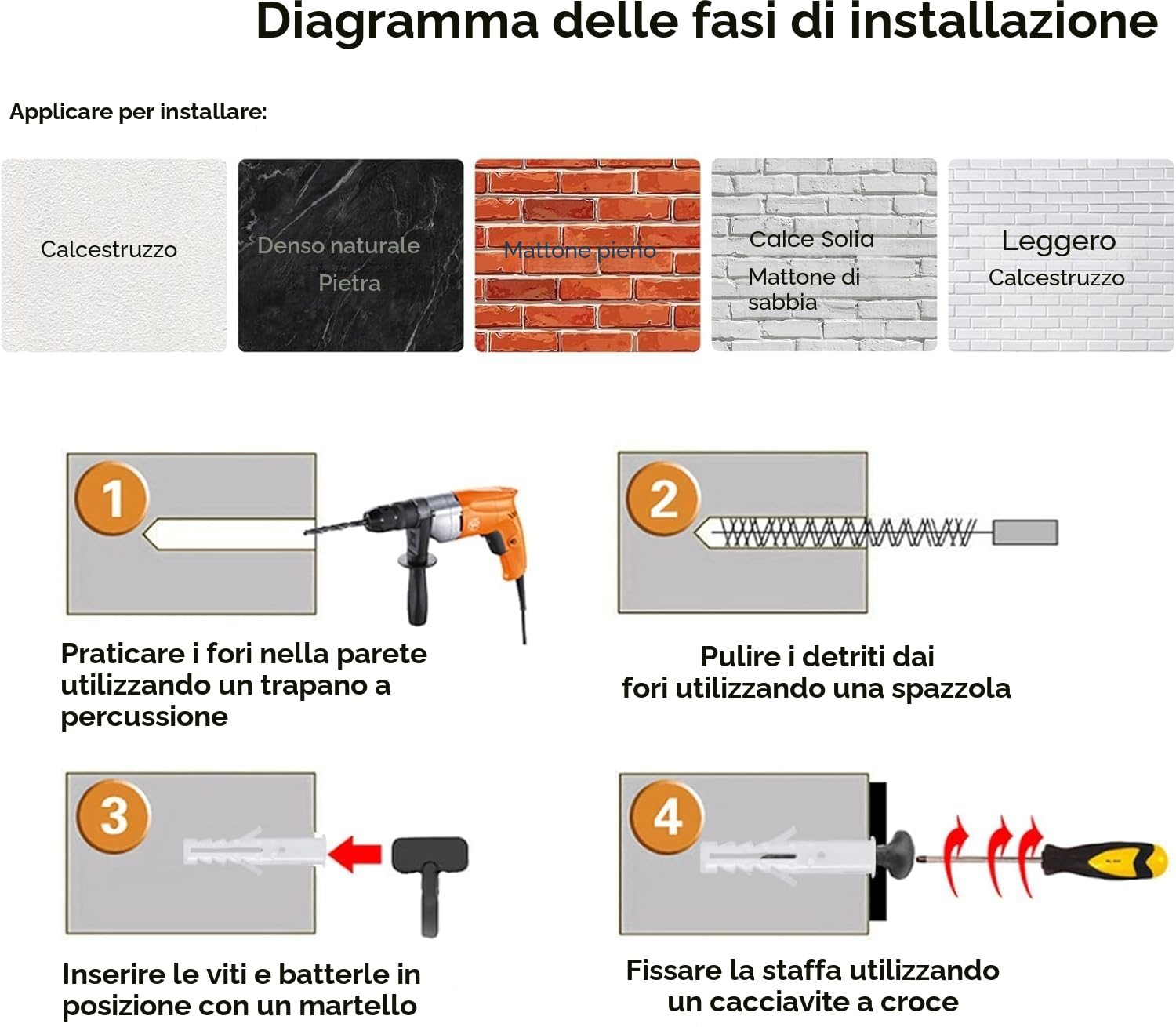 Diagramma delle fasi di installazione

Applicare per installare:

Calcestruzzo

Denso naturale Pietra

Mattone pieno

Calce Solia Mattone di sabbia

Leggero Calcestruzzo

1

Praticare i fori nella parete utilizzando un trapano a percussione

2

Pulire i detriti dai fori utilizzando una spazzola

3

Inserire le viti e batterle in posizione con un martello

4

Fissare la staffa utilizzando un cacciavite a croce