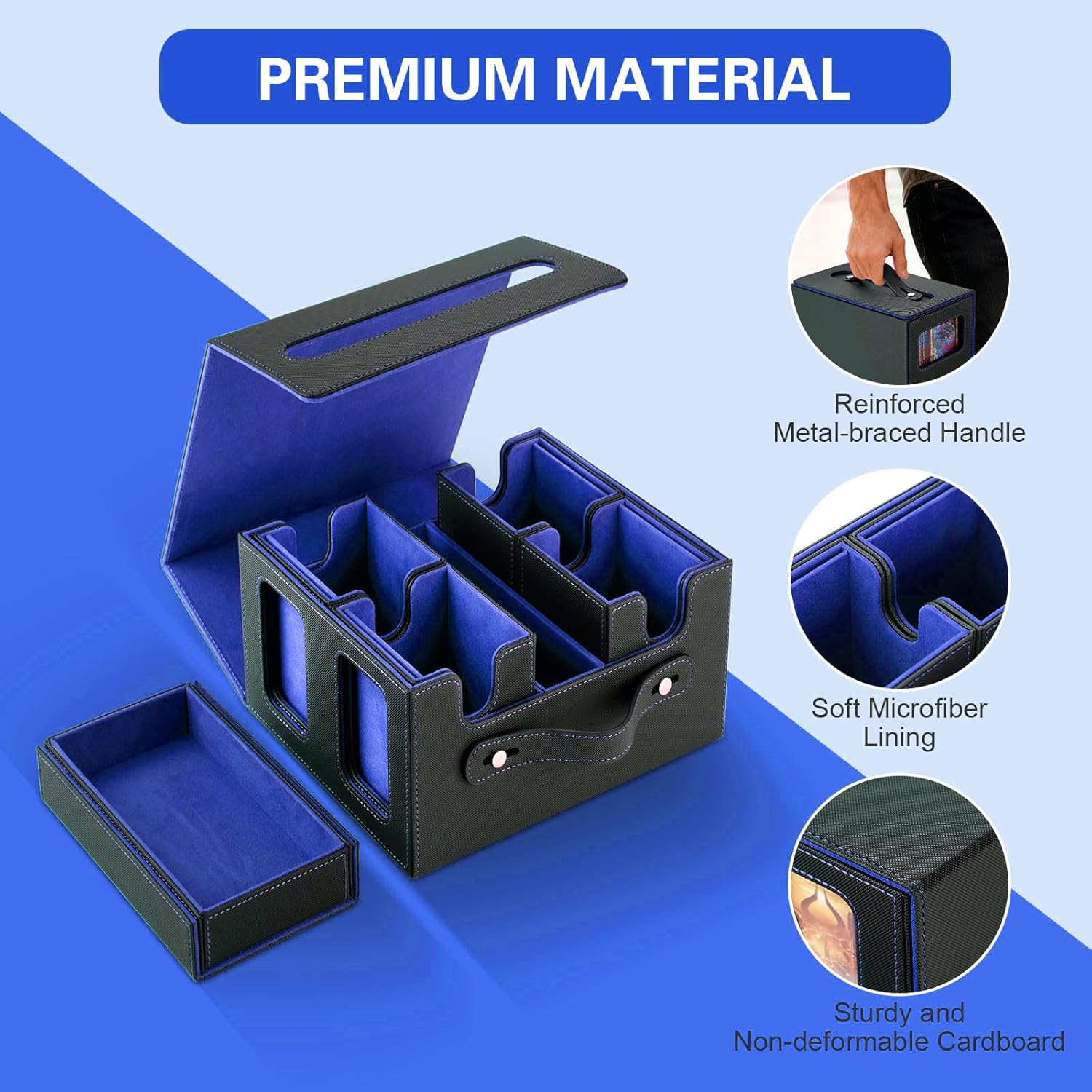 PREMIUM MATERIAL

Reinforced Metal-braced Handle

Soft Microfiber Lining

Sturdy and Non-deformable Cardboard