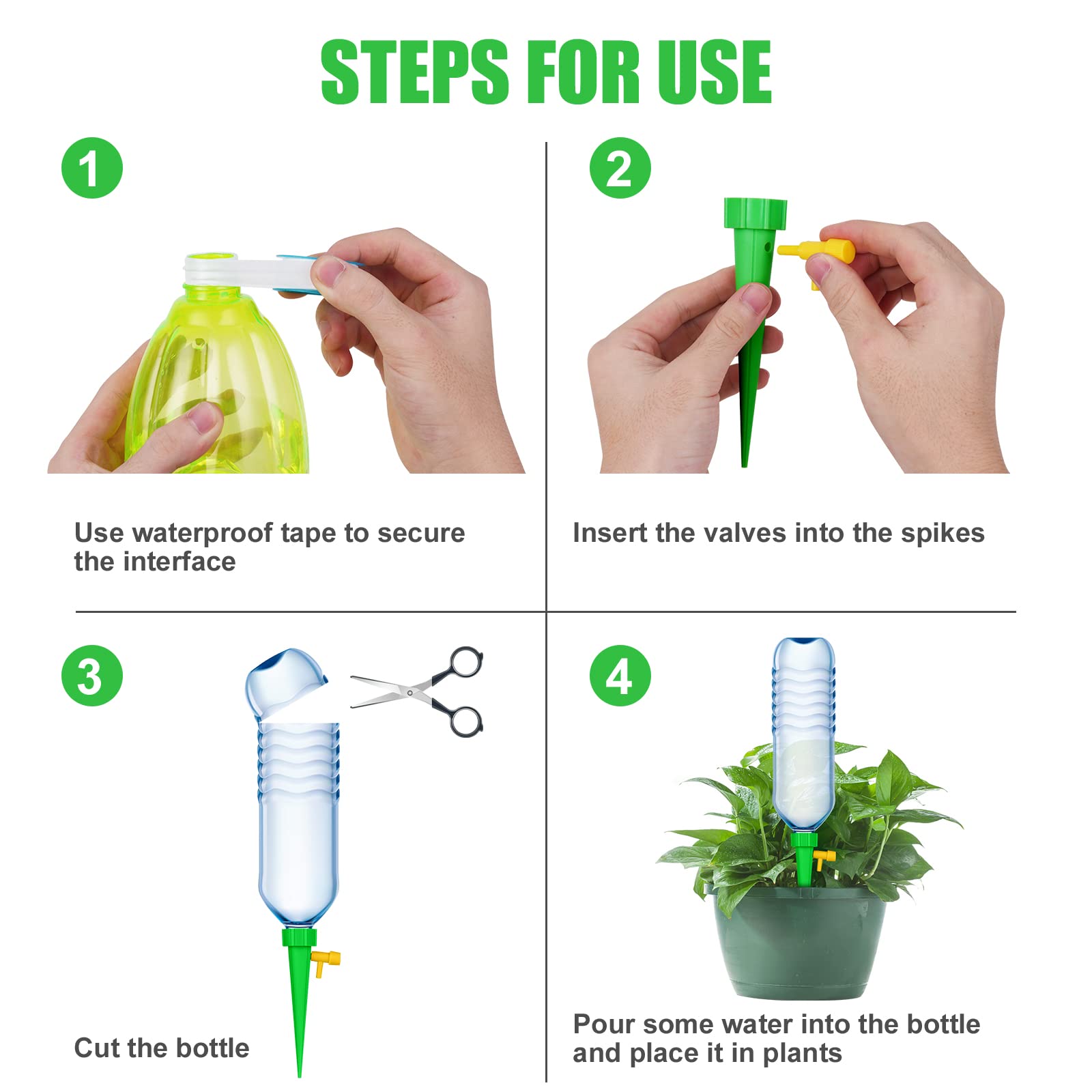 STEPS FOR USE

1

Use waterproof tape to secure the interface

2

Insert the valves into the spikes

3

Cut the bottle

4

Pour some water into the bottle and place it in plants