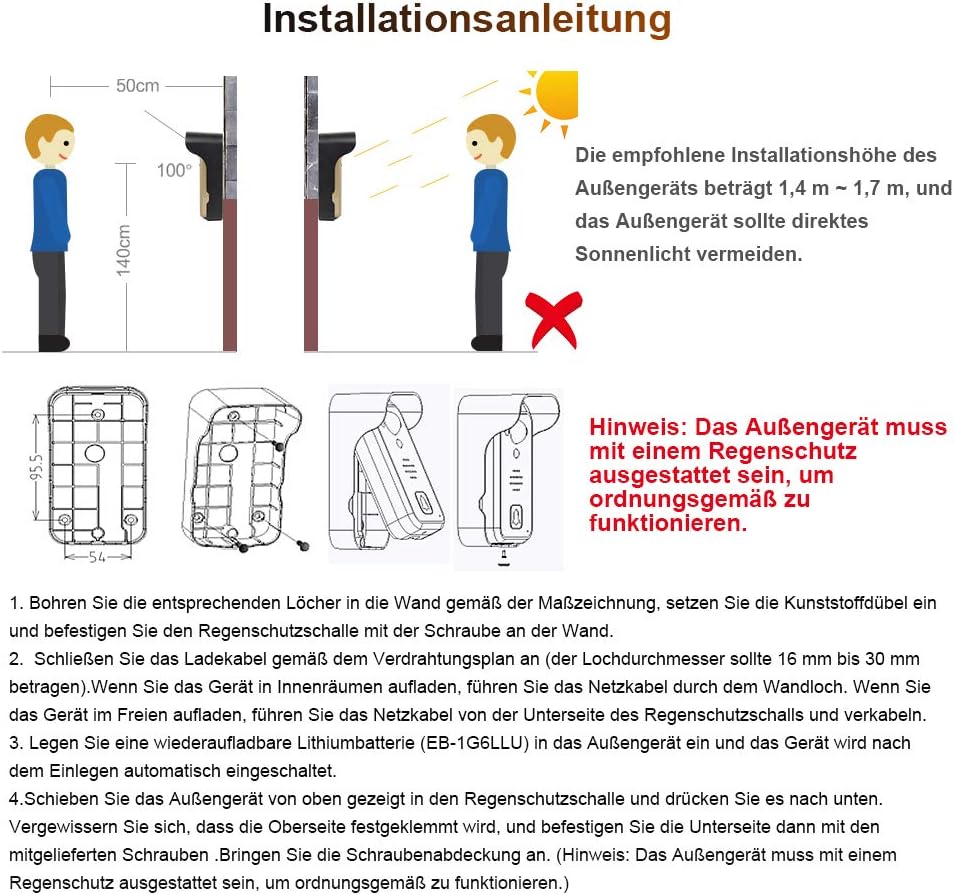 Installationsanleitung

50cm

100°

140cm

Die empfohlene Installationshöhe des Außengeräts beträgt 1,4 m ~ 1,7 m, und das Außengerät sollte direktes Sonnenlicht vermeiden.

95.5

54

Hinweis: Das Außengerät muss mit einem Regenschutz ausgestattet sein, um ordnungsgemäß zu funktionieren.

1. Bohren Sie die entsprechenden Löcher in die Wand gemäß der Maßzeichnung, setzen Sie die Kunststoffdübel ein und befestigen Sie den Regenschutzschalle mit der Schraube an der Wand.
2. Schließen Sie das Ladekabel gemäß dem Verdrahtungsplan an (der Lochdurchmesser sollte 16 mm bis 30 mm betragen).Wenn Sie das Gerät in Innenräumen aufladen, führen Sie das Netzkabel durch dem Wandloch. Wenn Sie das Gerät im Freien aufladen, führen Sie das Netzkabel von der Unterseite des Regenschutzschalls und verkabeln.
3. Legen Sie eine wiederaufladbare Lithiumbatterie (EB-1G6LLU) in das Außengerät ein und das Gerät wird nach dem Einlegen automatisch eingeschaltet.
4.Schieben Sie das Außengerät von oben gezeigt in den Regenschutzschalle und drücken Sie es nach unten. Vergewissern Sie sich, dass die Oberseite festgeklemmt wird, und befestigen Sie die Unterseite dann mit den mitgelieferten Schrauben .Bringen Sie die Schraubenabdeckung an. (Hinweis: Das Außengerät muss mit einem Regenschutz ausgestattet sein, um ordnungsgemäß zu funktionieren.)