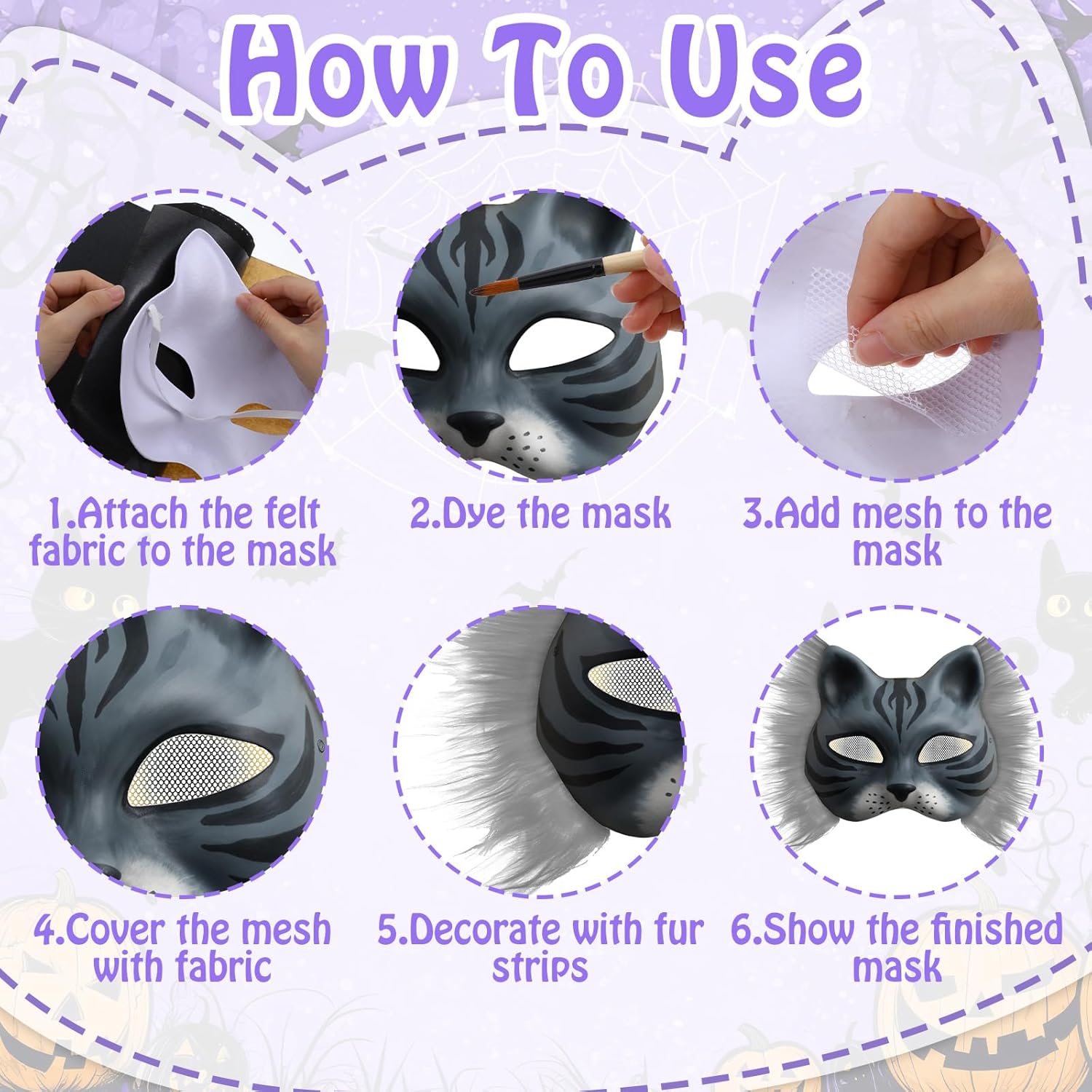 How To Use

1.Attach the felt fabric to the mask

2.Dye the mask

3.Add mesh to the mask

4.Cover the mesh with fabric

5.Decorate with fur strips

6.Show the finished mask