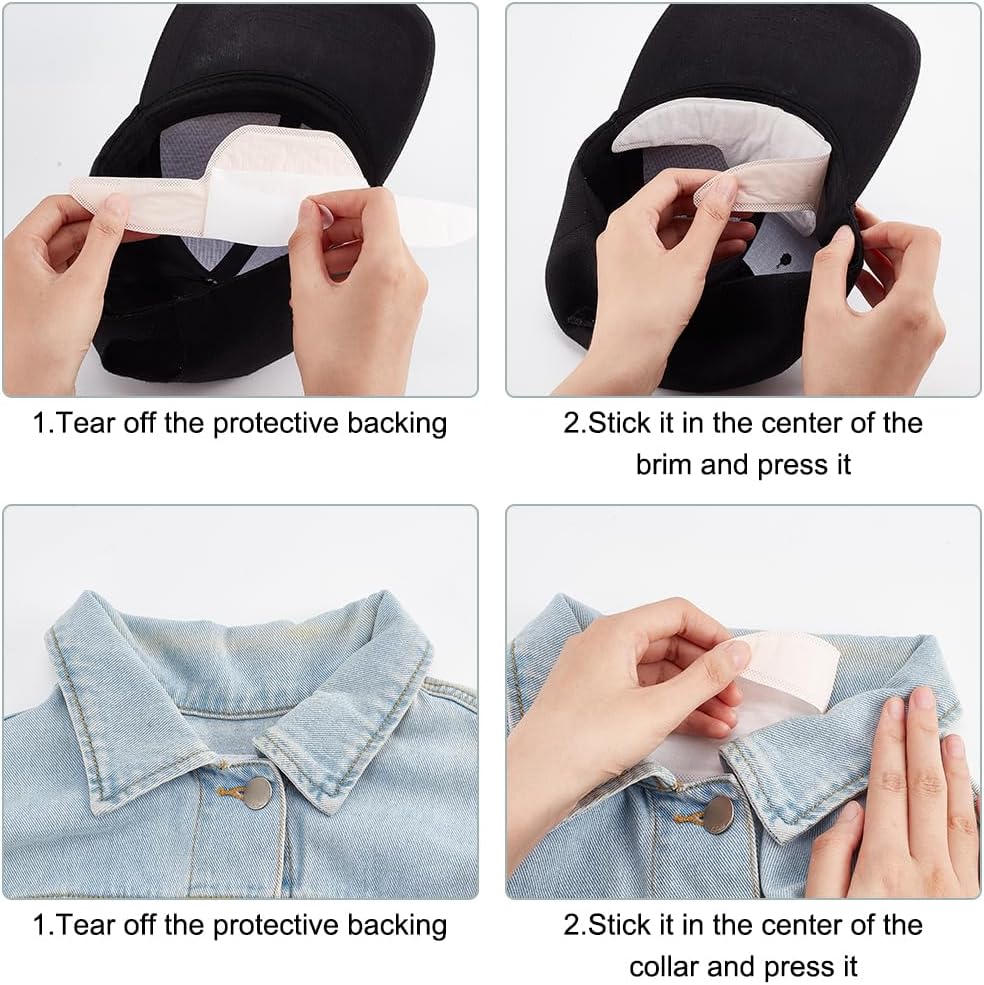 1.Tear off the protective backing

2.Stick it in the center of the brim and press it

1.Tear off the protective backing

2.Stick it in the center of the collar and press it