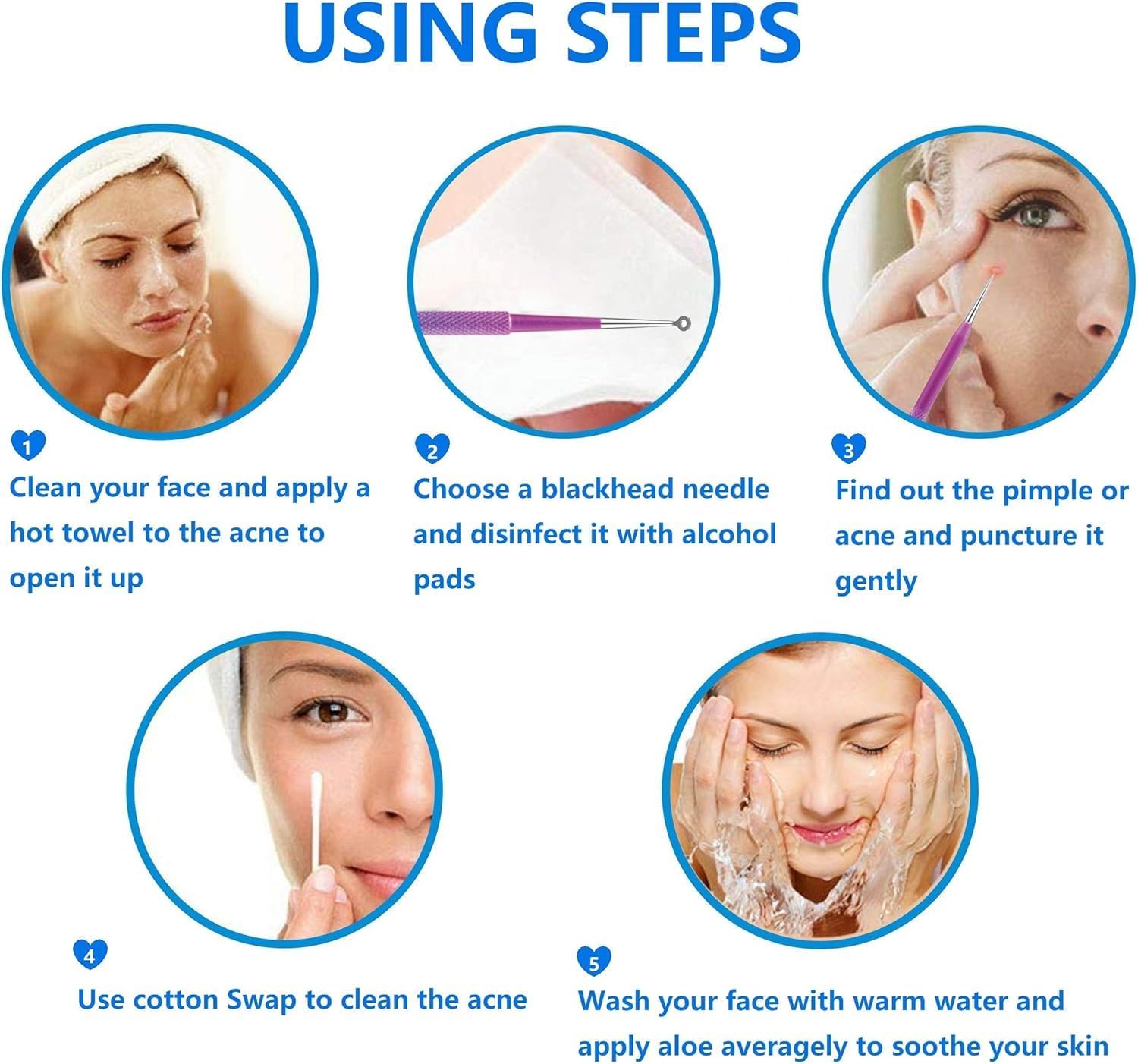 USING STEPS

1
Clean your face and apply a hot towel to the acne to open it up

2
Choose a blackhead needle and disinfect it with alcohol pads

3
Find out the pimple or acne and puncture it gently

4
Use cotton Swap to clean the acne

5
Wash your face with warm water and apply aloe averagely to soothe your skin