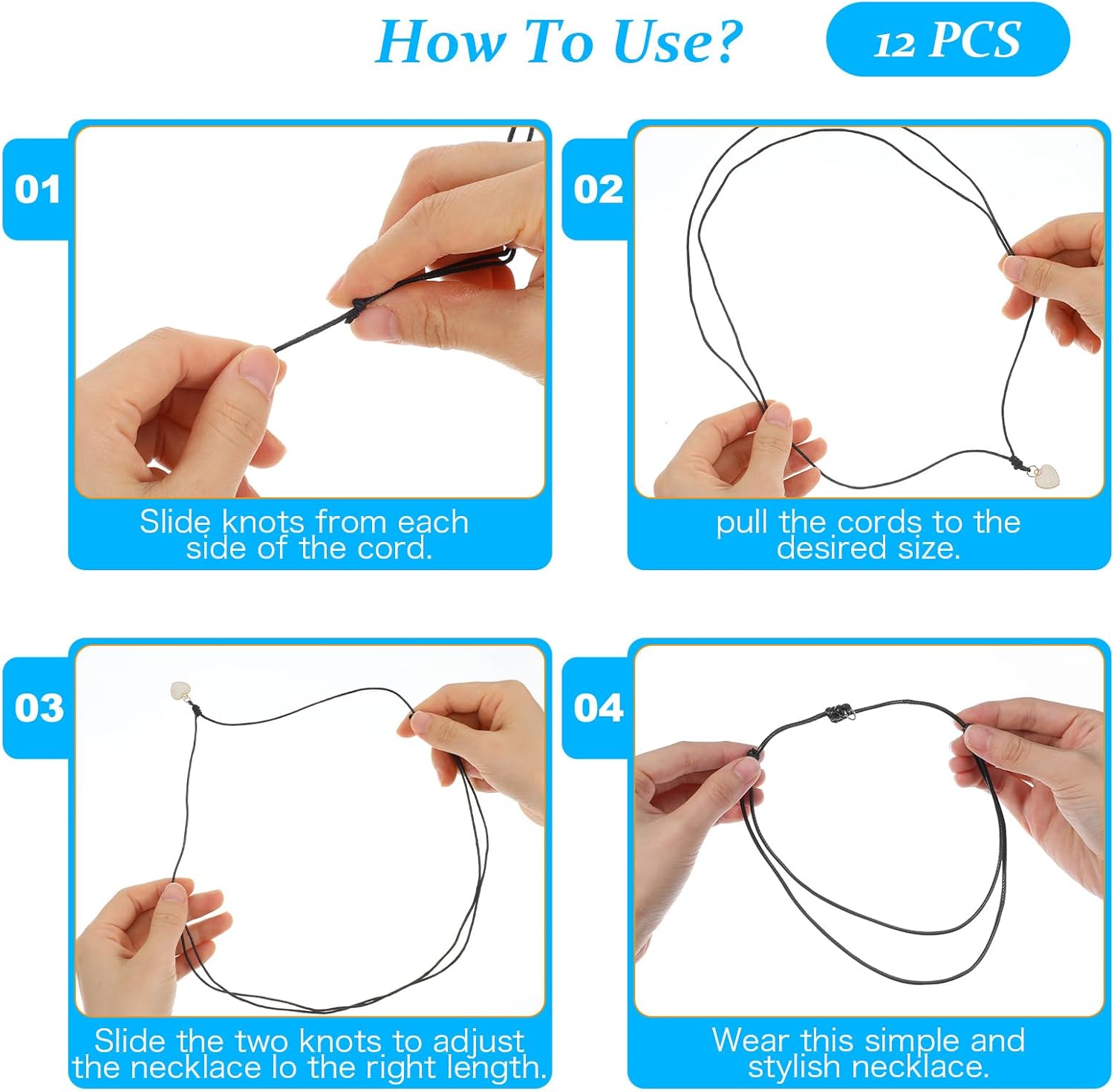 How To Use?

12 PCS

01

Slide knots from each side of the cord.

02

pull the cords to the desired size.

03

Slide the two knots to adjust the necklace lo the right length.

04

Wear this simple and stylish necklace.