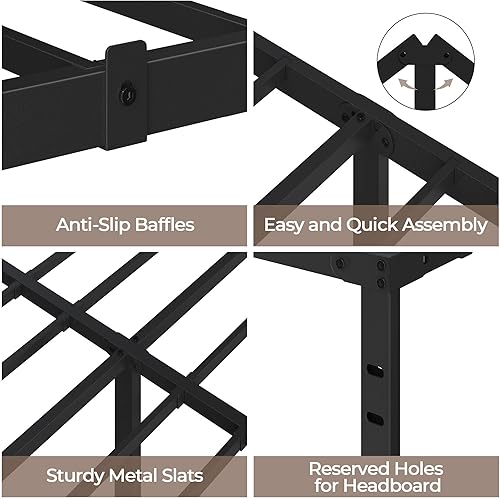 Anti-Slip Baffles

Easy and Quick Assembly

Sturdy Metal Slats

Reserved Holes for Headboard