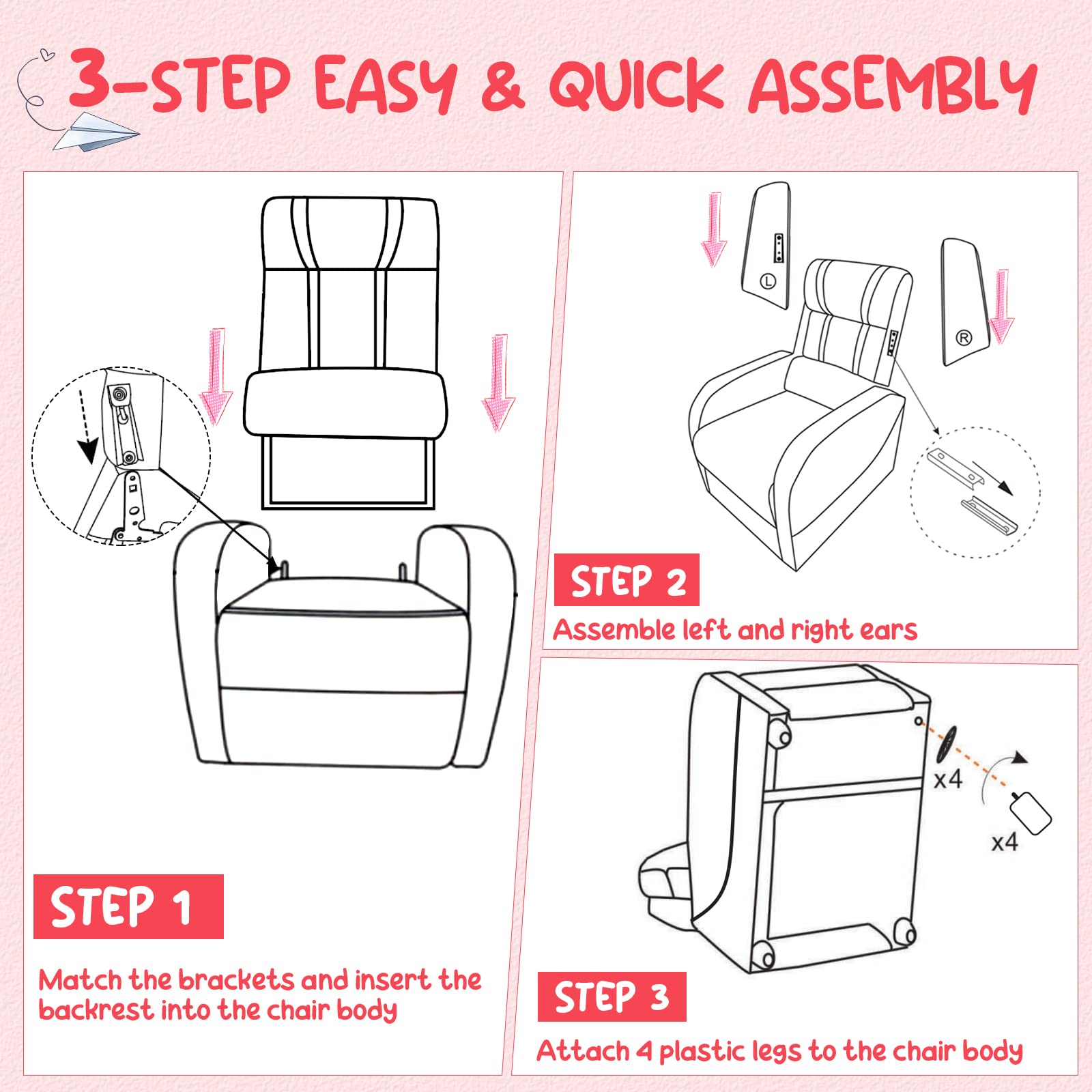 3-STEP EASY & QUICK ASSEMBLY

STEP 1

Match the brackets and insert the backrest into the chair body

L

R

STEP 2

Assemble left and right ears

x4

x4

STEP 3

Attach 4 plastic legs to the chair body