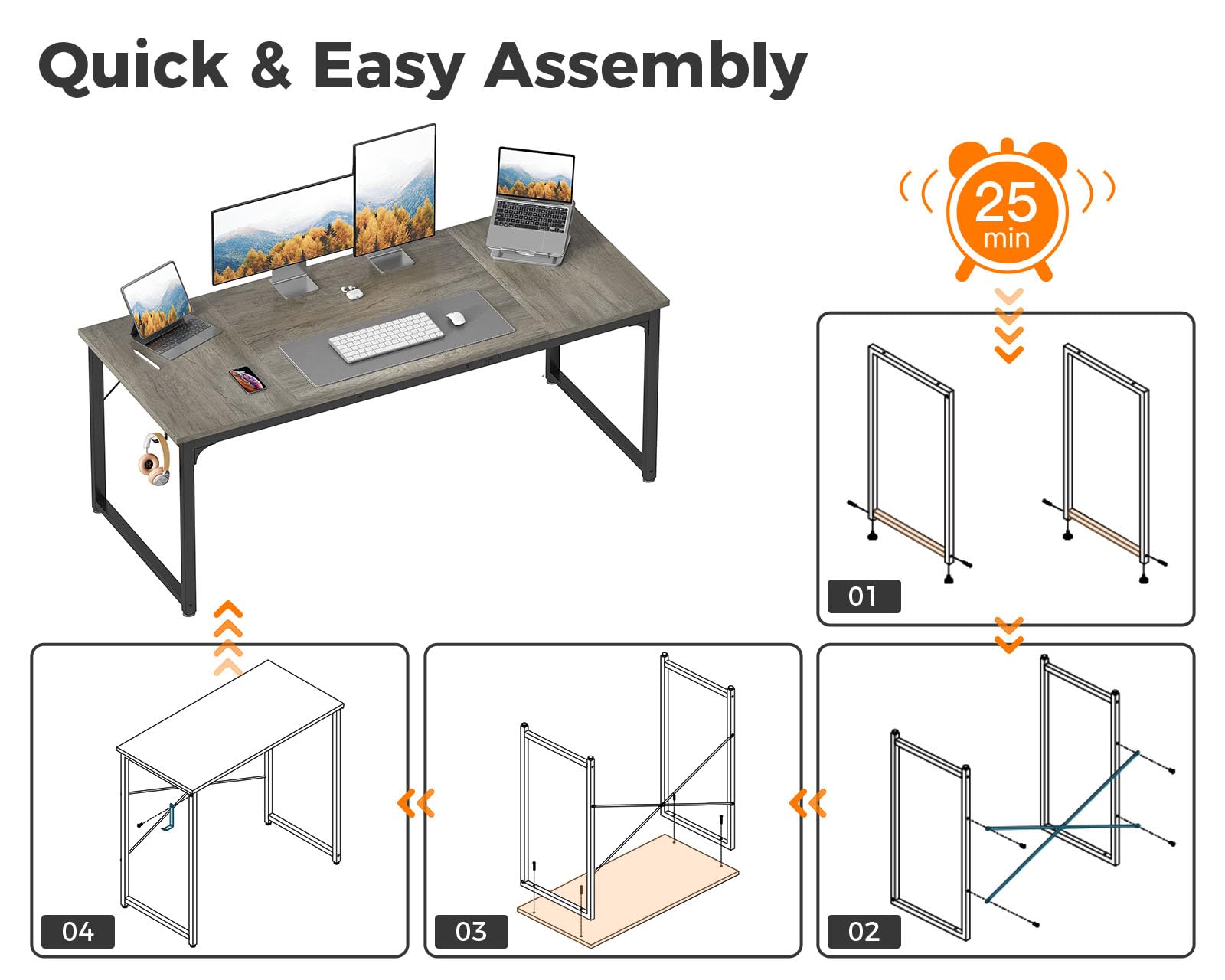 Quick & Easy Assembly

25 min

01

02

03

04