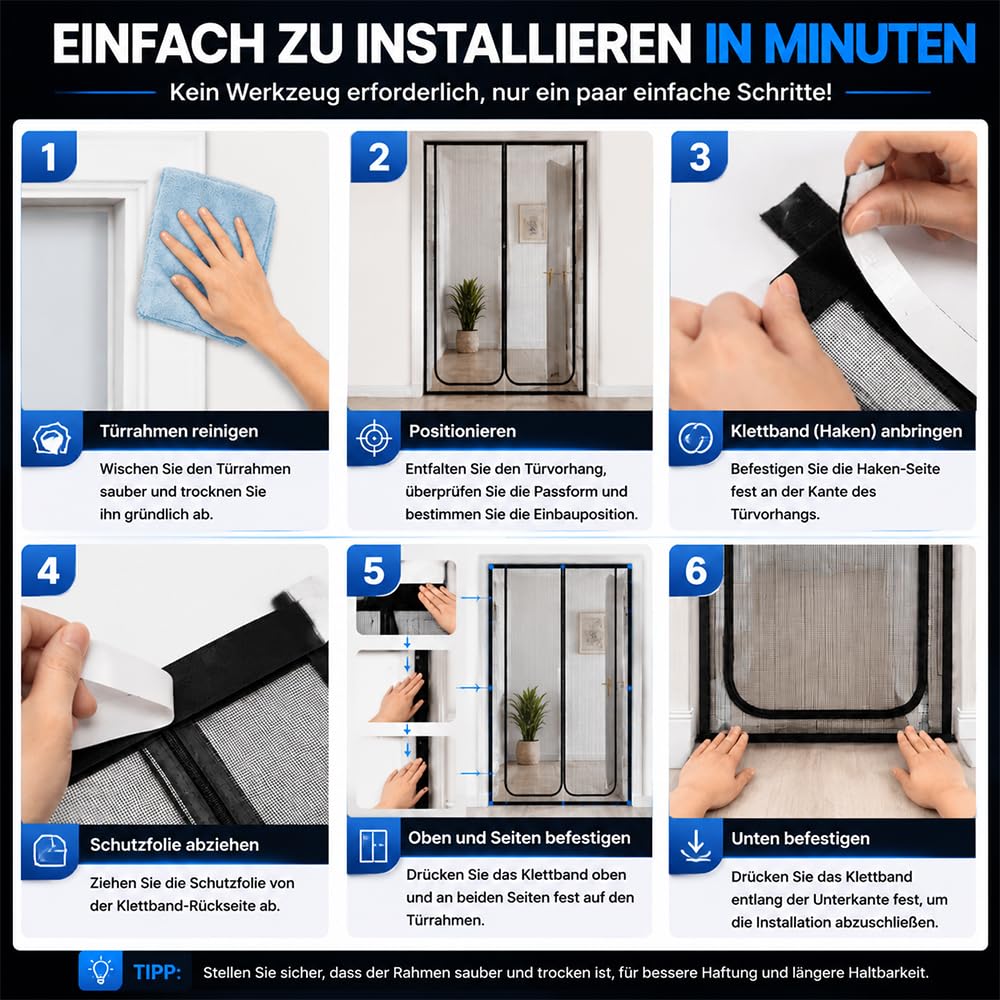 EINFACH ZU INSTALLIEREN IN MINUTEN

Kein Werkzeug erforderlich, nur ein paar einfache Schritte!

1

Türrahmen reinigen

Wischen Sie den Türrahmen sauber und trocknen Sie ihn gründlich ab.

2

Positionieren

Entfalten Sie den Türvorhang, überprüfen Sie die Passform und bestimmen Sie die Einbauposition.

3

Klettband (Haken) anbringen

Befestigen Sie die Haken-Seite fest an der Kante des Türvorhangs.

4

Schutzfolie abziehen

Ziehen Sie die Schutzfolie von der Klettband-Rückseite ab.

5

Oben und Seiten befestigen

Drücken Sie das Klettband oben und an beiden Seiten fest auf den Türrahmen.

6

Unten befestigen

Drücken Sie das Klettband entlang der Unterkante fest, um die Installation abzuschließen.

TIPP: Stellen Sie sicher, dass der Rahmen sauber und trocken ist, für bessere Haftung und längere Haltbarkeit.