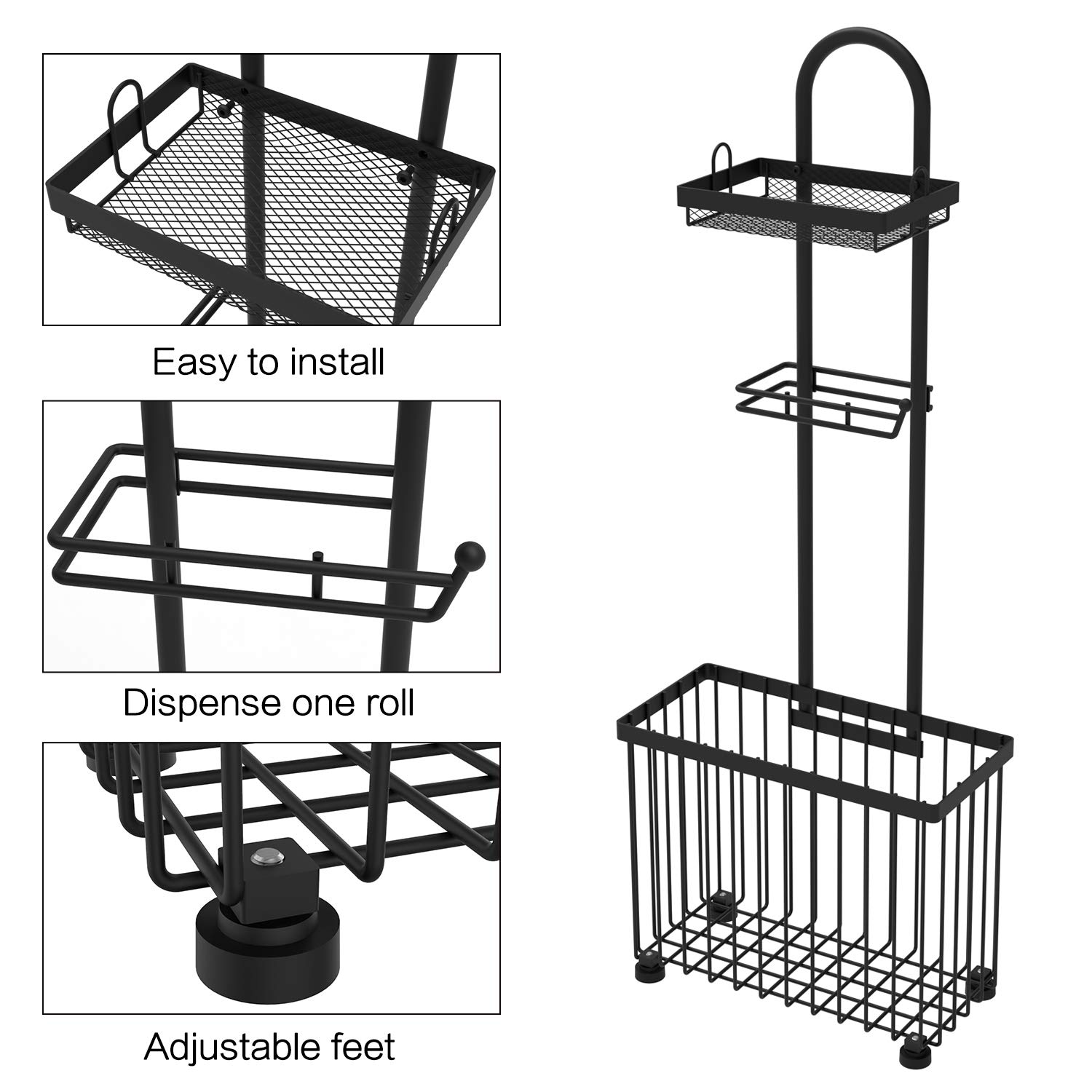 Easy to install

Dispense one roll

Adjustable feet