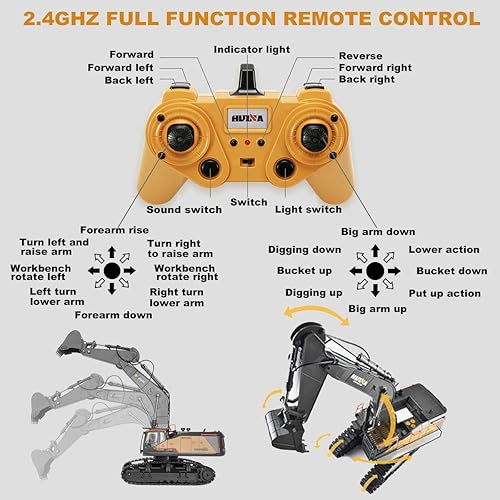 2.4GHZ FULL FUNCTION REMOTE CONTROL

Forward
Forward left
Back left

Indicator light

Reverse
Forward right
Back right

HUINA

Sound switch
Switch
Light switch

Forearm rise
Turn left and raise arm
Turn right to raise arm
Workbench rotate left
Workbench rotate right
Left turn lower arm
Right turn lower arm
Forearm down

Big arm down
Digging down
Lower action
Bucket up
Bucket down
Digging up
Put up action
Big arm up

HUINA