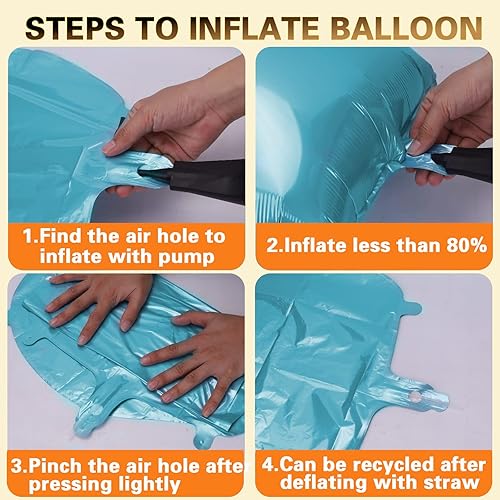 STEPS TO INFLATE BALLOON

1.Find the air hole to inflate with pump

2.Inflate less than 80%

3.Pinch the air hole after pressing lightly

4.Can be recycled after deflating with straw