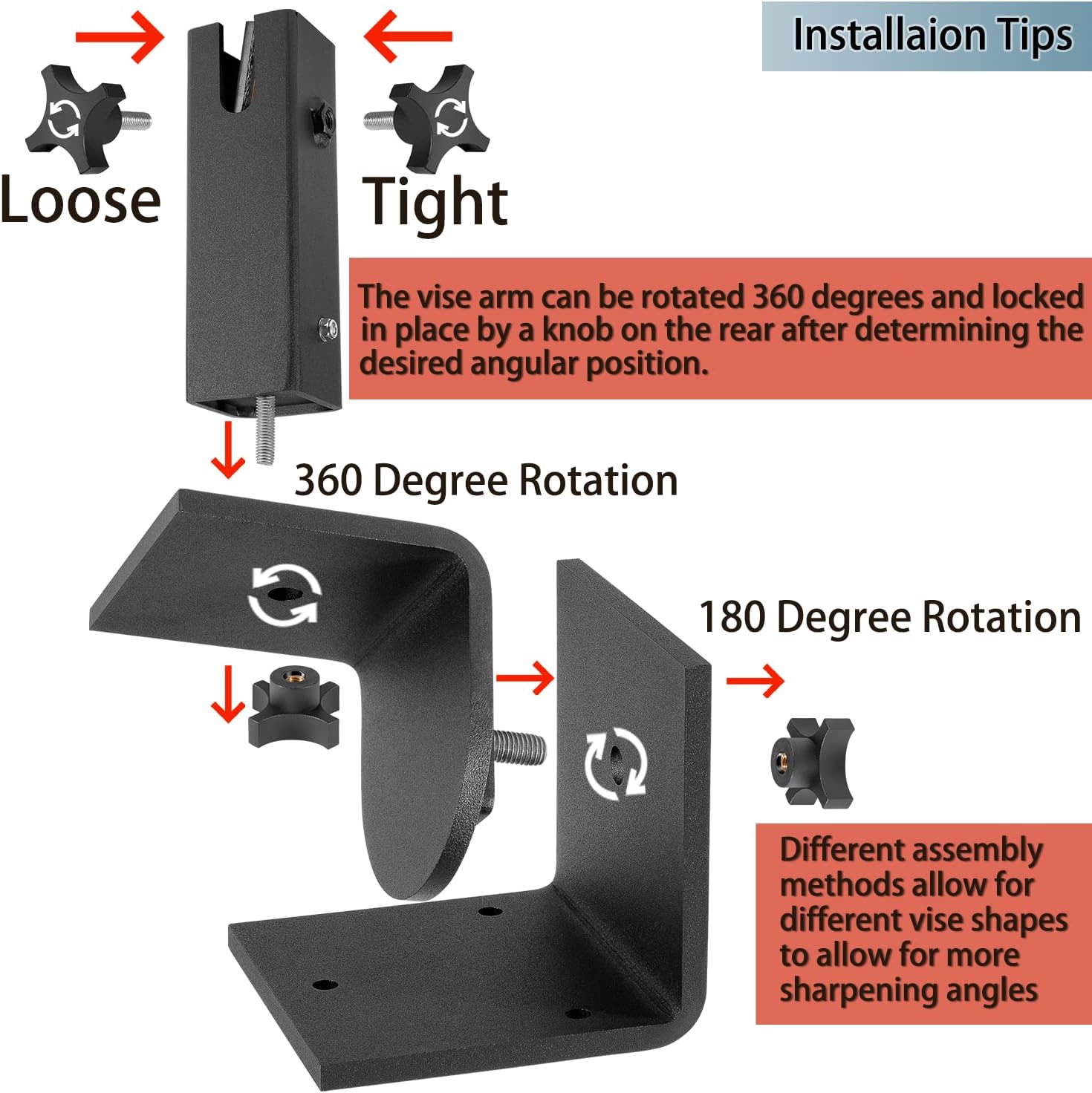 Installaion Tips

Loose

Tight

The vise arm can be rotated 360 degrees and locked in place by a knob on the rear after determining the desired angular position.

360 Degree Rotation

180 Degree Rotation

Different assembly methods allow for different vise shapes to allow for more sharpening angles