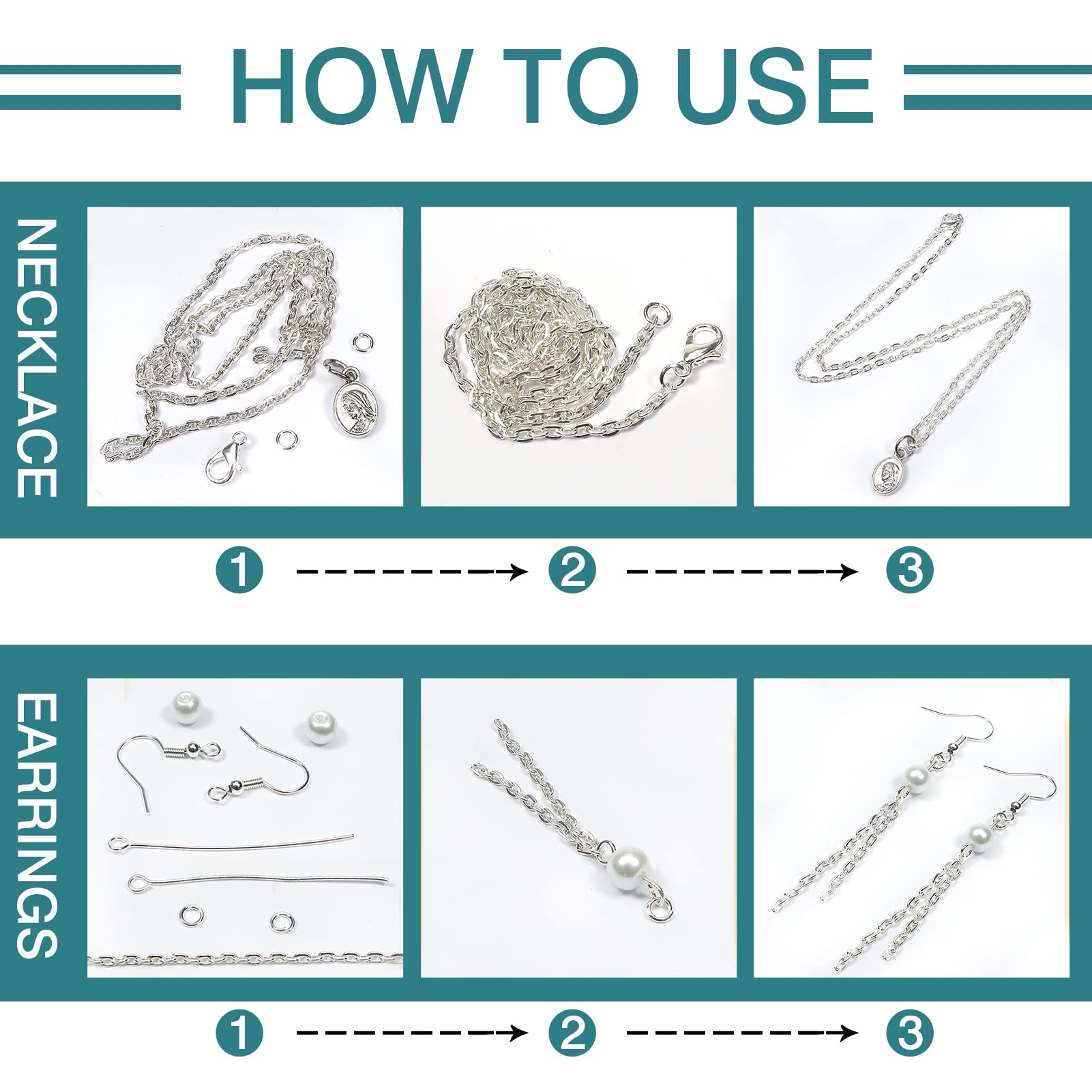 HOW TO USE

NECKLACE

1 2 3

EARRINGS

1 2 3