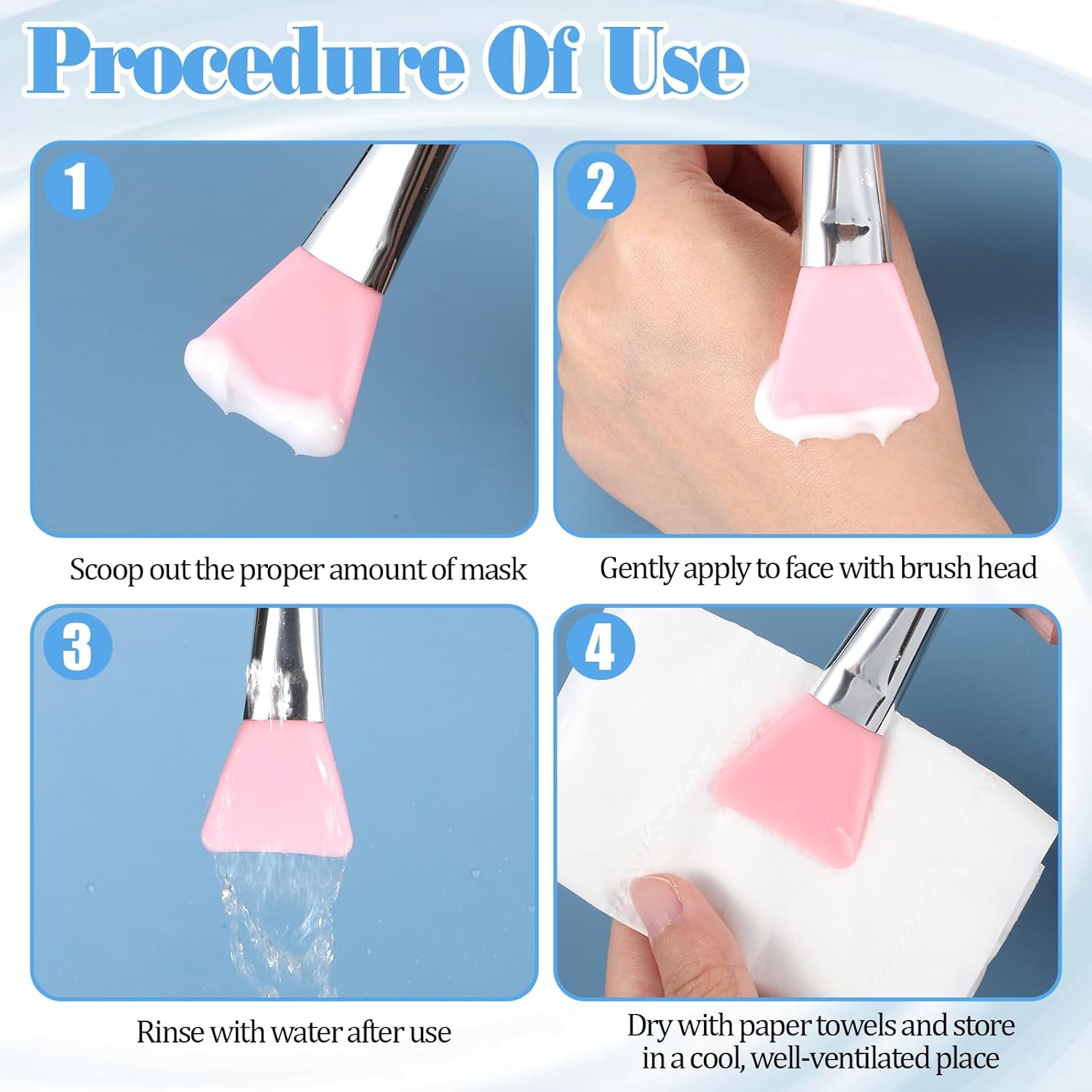 Procedure Of Use

1

Scoop out the proper amount of mask

2

Gently apply to face with brush head

3

Rinse with water after use

4

Dry with paper towels and store in a cool, well-ventilated place