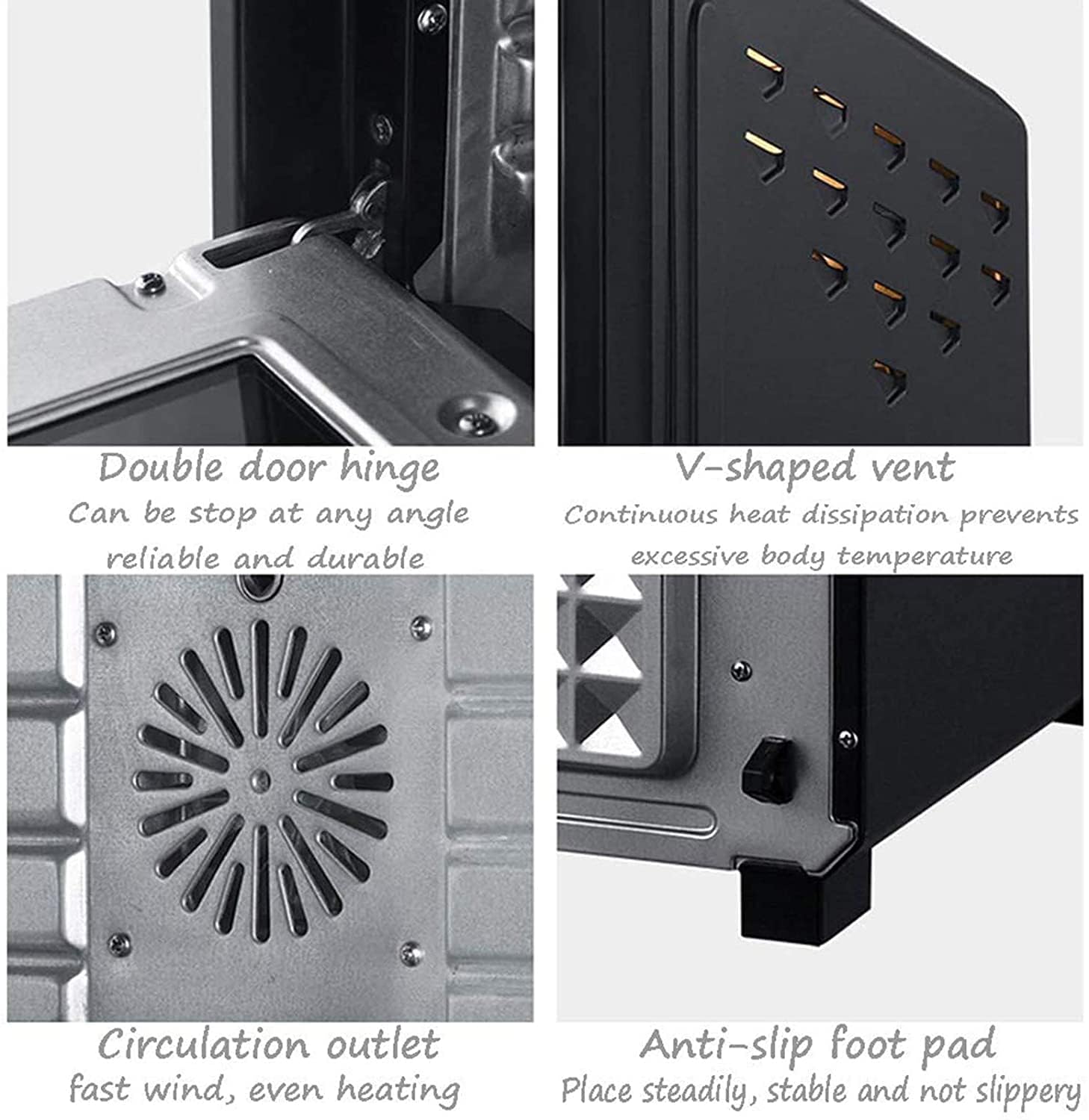 Double door hinge
Can be stop at any angle reliable and durable

V-shaped vent
Continuous heat dissipation prevents excessive body temperature

Circulation outlet
fast wind, even heating

Anti-slip foot pad
Place steadily, stable and not slippery