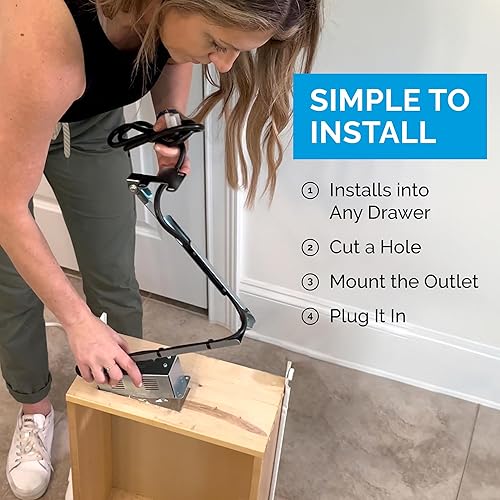 SIMPLE TO INSTALL

1 Installs into Any Drawer

2 Cut a Hole

3 Mount the Outlet

4 Plug It In