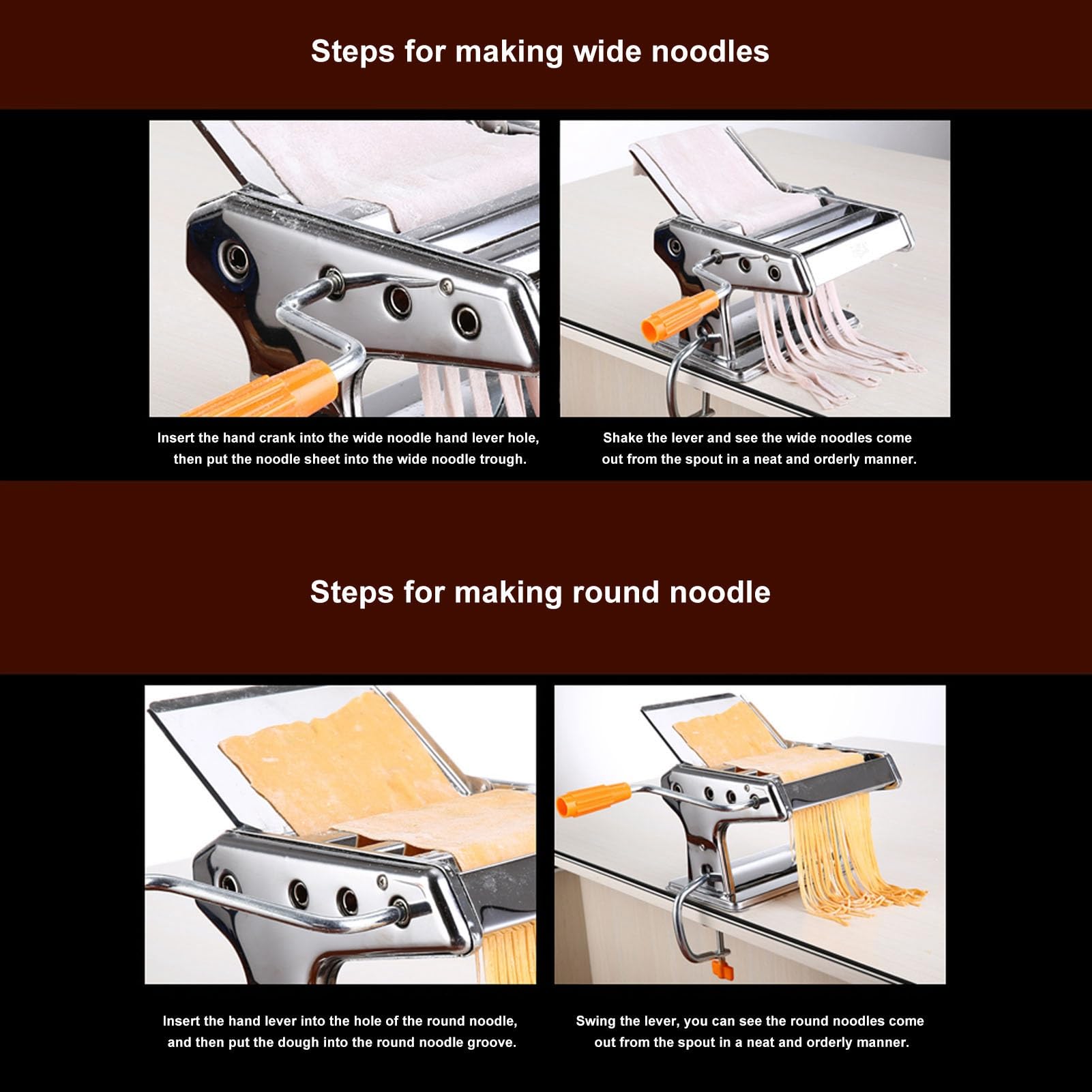 Steps for making wide noodles

Insert the hand crank into the wide noodle hand lever hole, then put the noodle sheet into the wide noodle trough.

Shake the lever and see the wide noodles come out from the spout in a neat and orderly manner.

Steps for making round noodle

Insert the hand lever into the hole of the round noodle, and then put the dough into the round noodle groove.

Swing the lever, you can see the round noodles come out from the spout in a neat and orderly manner.