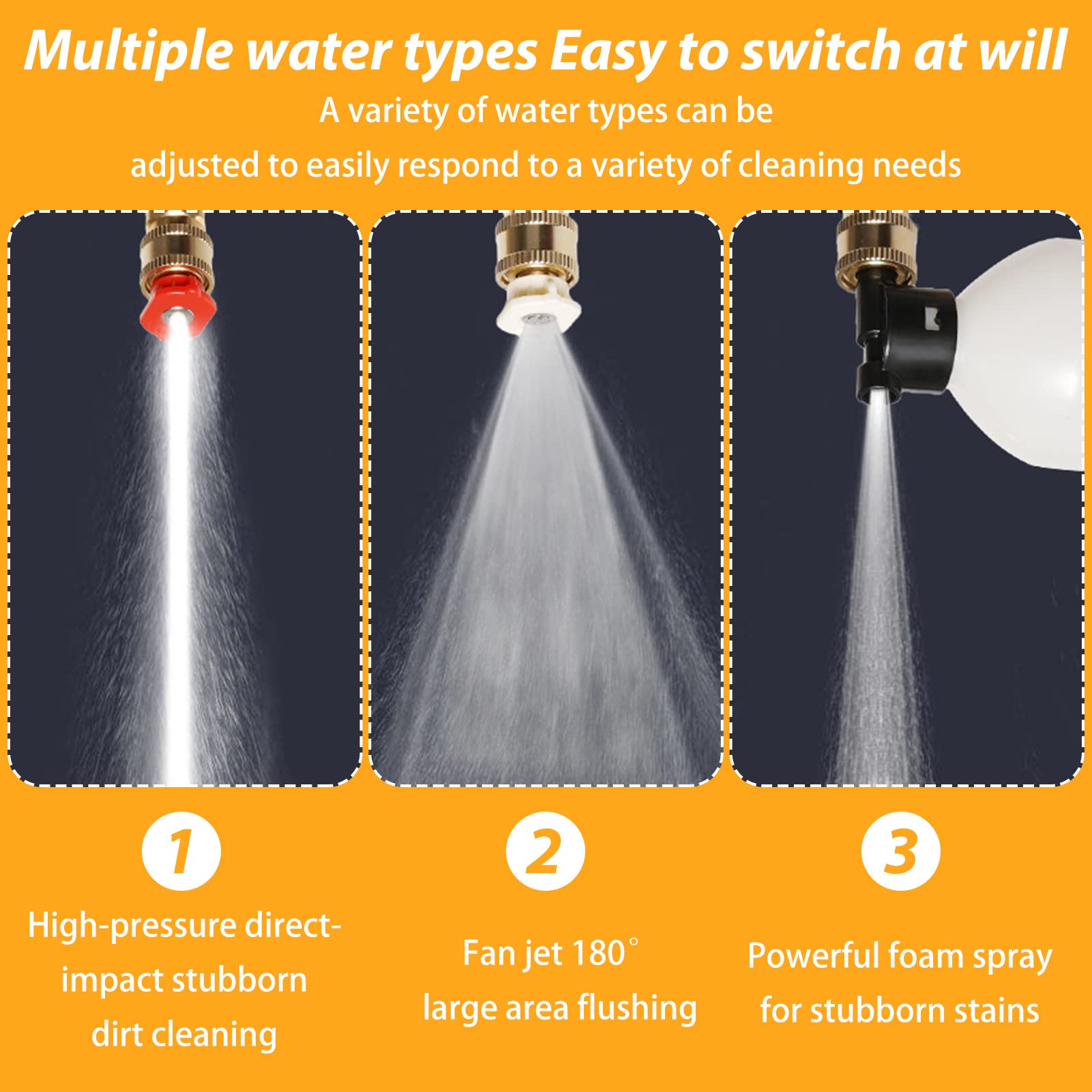 Multiple water types Easy to switch at will

A variety of water types can be adjusted to easily respond to a variety of cleaning needs

1

High-pressure direct-impact stubborn dirt cleaning

2

Fan jet 180°
large area flushing

3

Powerful foam spray for stubborn stains