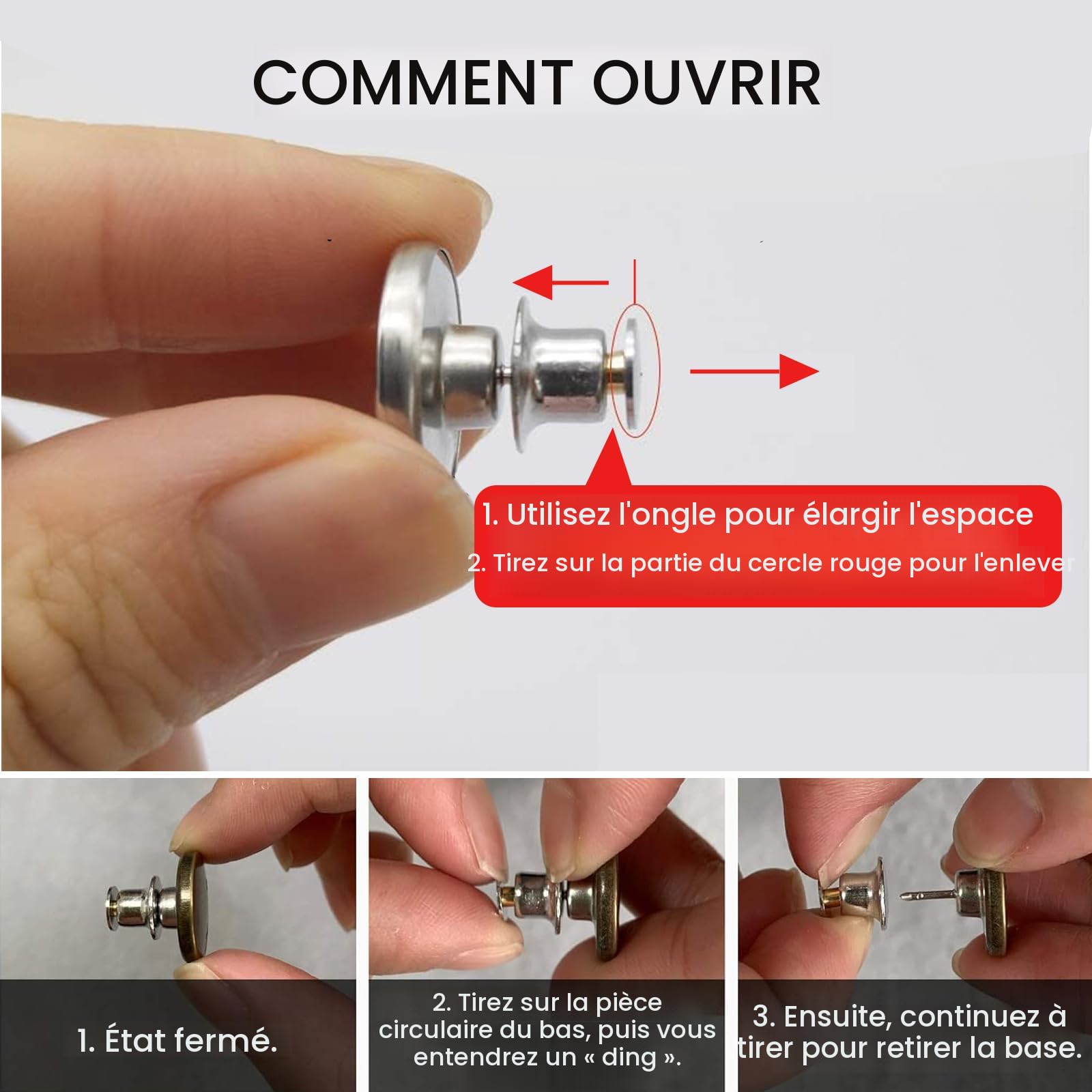 COMMENT OUVRIR

1. Utilisez l'ongle pour élargir l'espace

2. Tirez sur la partie du cercle rouge pour l'enlever

1. État fermé.

2. Tirez sur la pièce circulaire du bas, puis vous entendrez un « ding ».

3. Ensuite, continuez à tirer pour retirer la base.