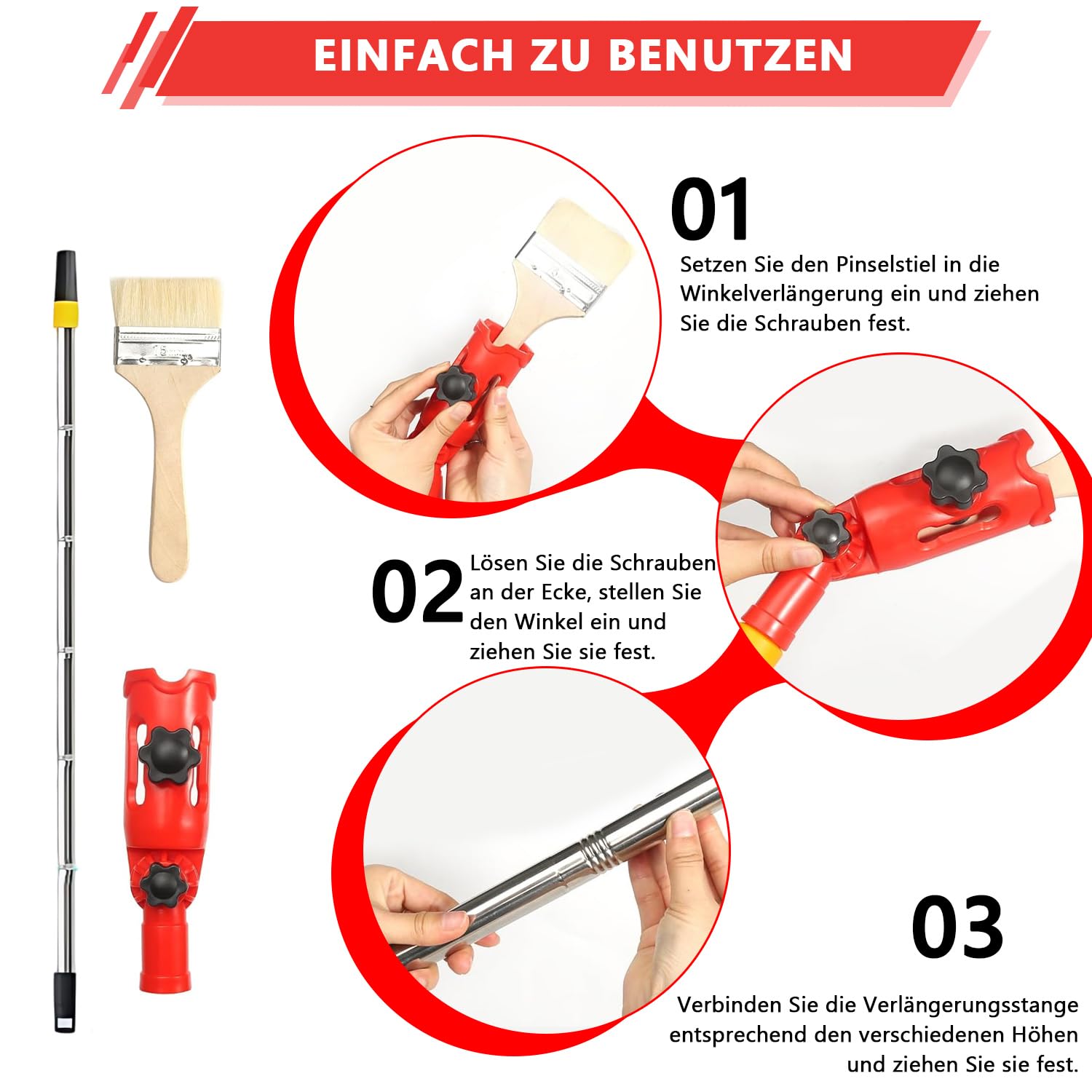 EINFACH ZU BENUTZEN

01
Setzen Sie den Pinselstiel in die Winkelverlängerung ein und ziehen Sie die Schrauben fest.

02
Lösen Sie die Schrauben an der Ecke, stellen Sie den Winkel ein und ziehen Sie sie fest.

03
Verbinden Sie die Verlängerungsstange entsprechend den verschiedenen Höhen und ziehen Sie sie fest.