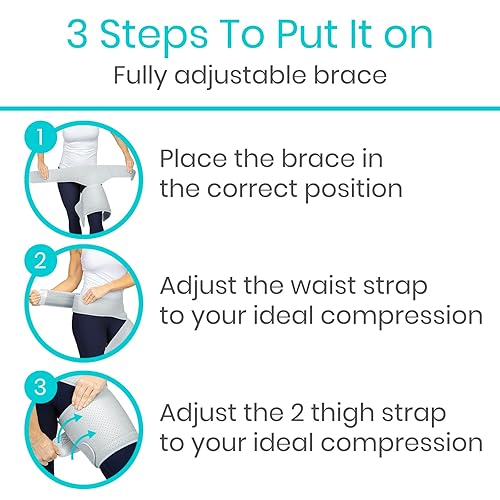 3 Steps To Put It on
Fully adjustable brace

1
Place the brace in the correct position

2
Adjust the waist strap to your ideal compression

3
Adjust the 2 thigh strap to your ideal compression