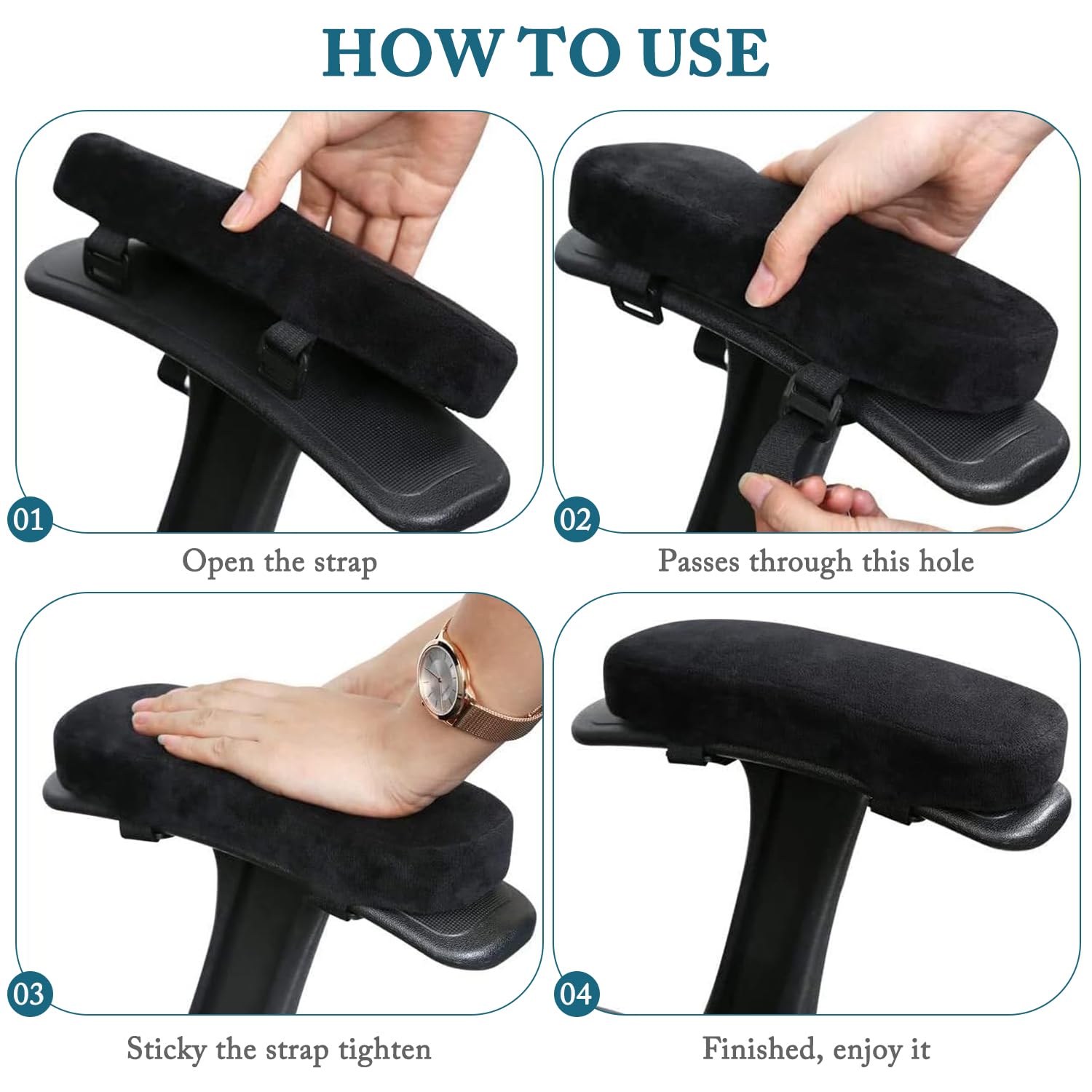 HOW TO USE

01

Open the strap

02

Passes through this hole

03

Sticky the strap tighten

04

Finished, enjoy it