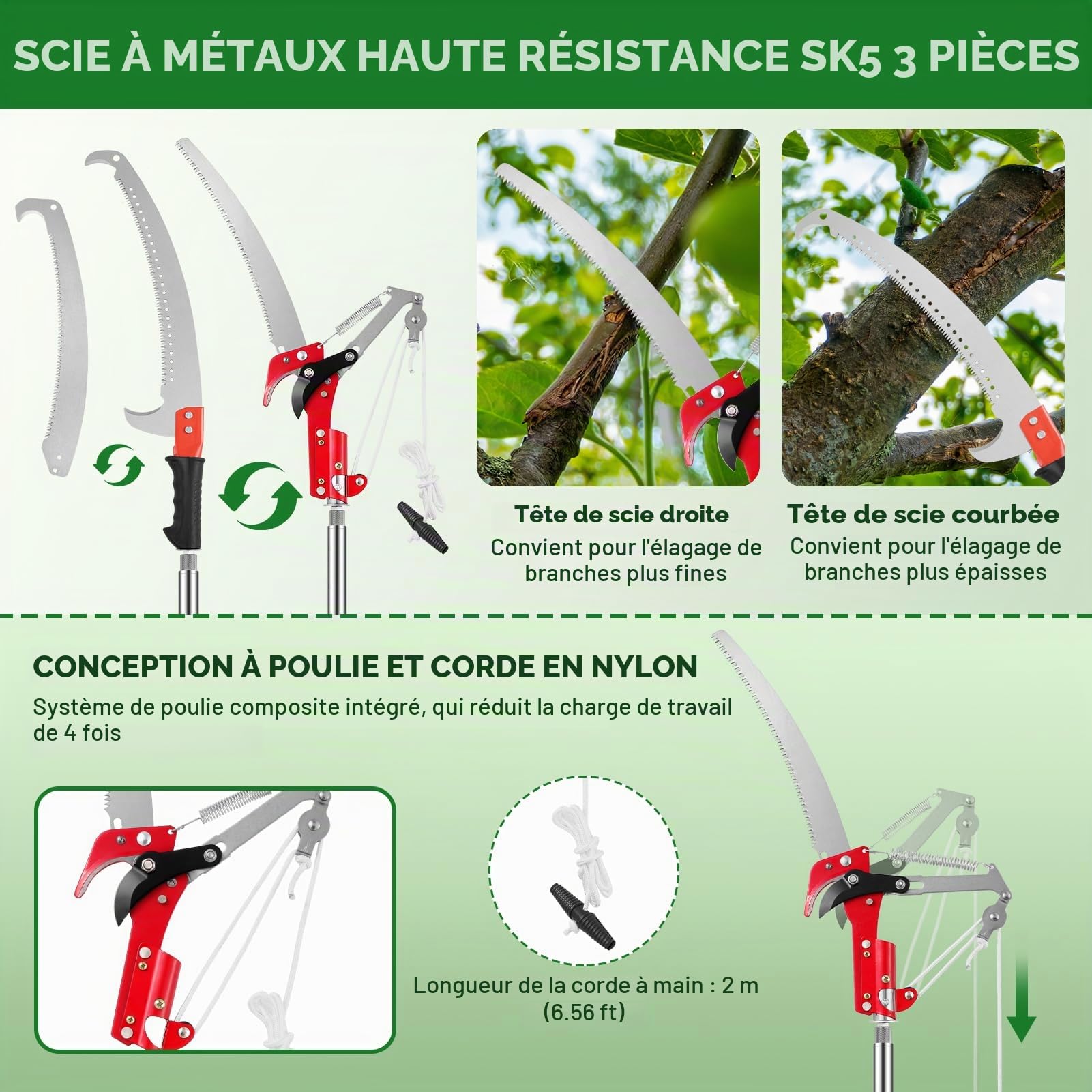 SCIE À MÉTAUX HAUTE RÉSISTANCE SK5 3 PIÈCES

Tête de scie droite
Convient pour l'élagage de branches plus fines

Tête de scie courbée
Convient pour l'élagage de branches plus épaisses

CONCEPTION À POULIE ET CORDE EN NYLON
Système de poulie composite intégré, qui réduit la charge de travail de 4 fois

Longueur de la corde à main : 2 m (6.56 ft)