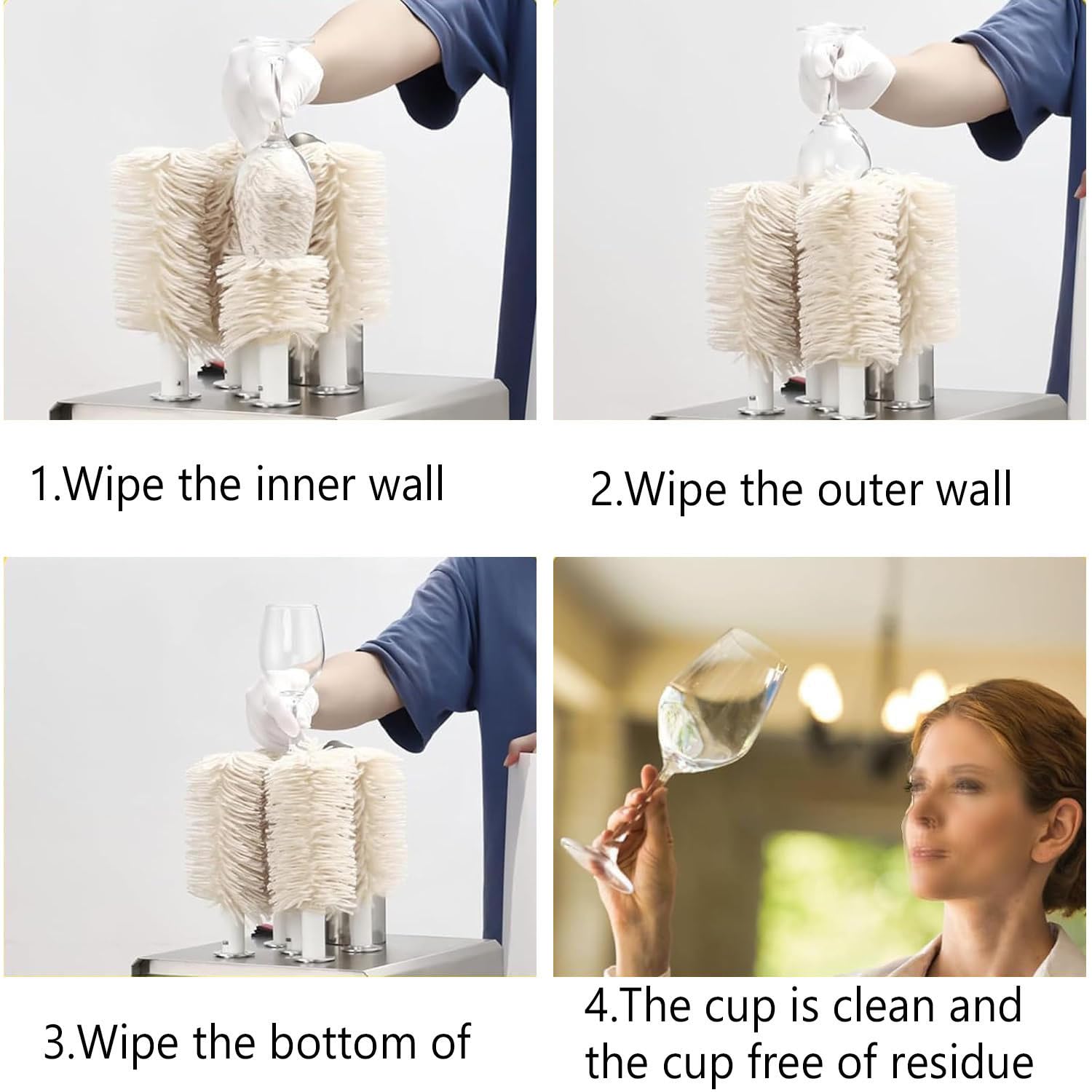 1.Wipe the inner wall

2.Wipe the outer wall

3.Wipe the bottom of

4.The cup is clean and the cup free of residue