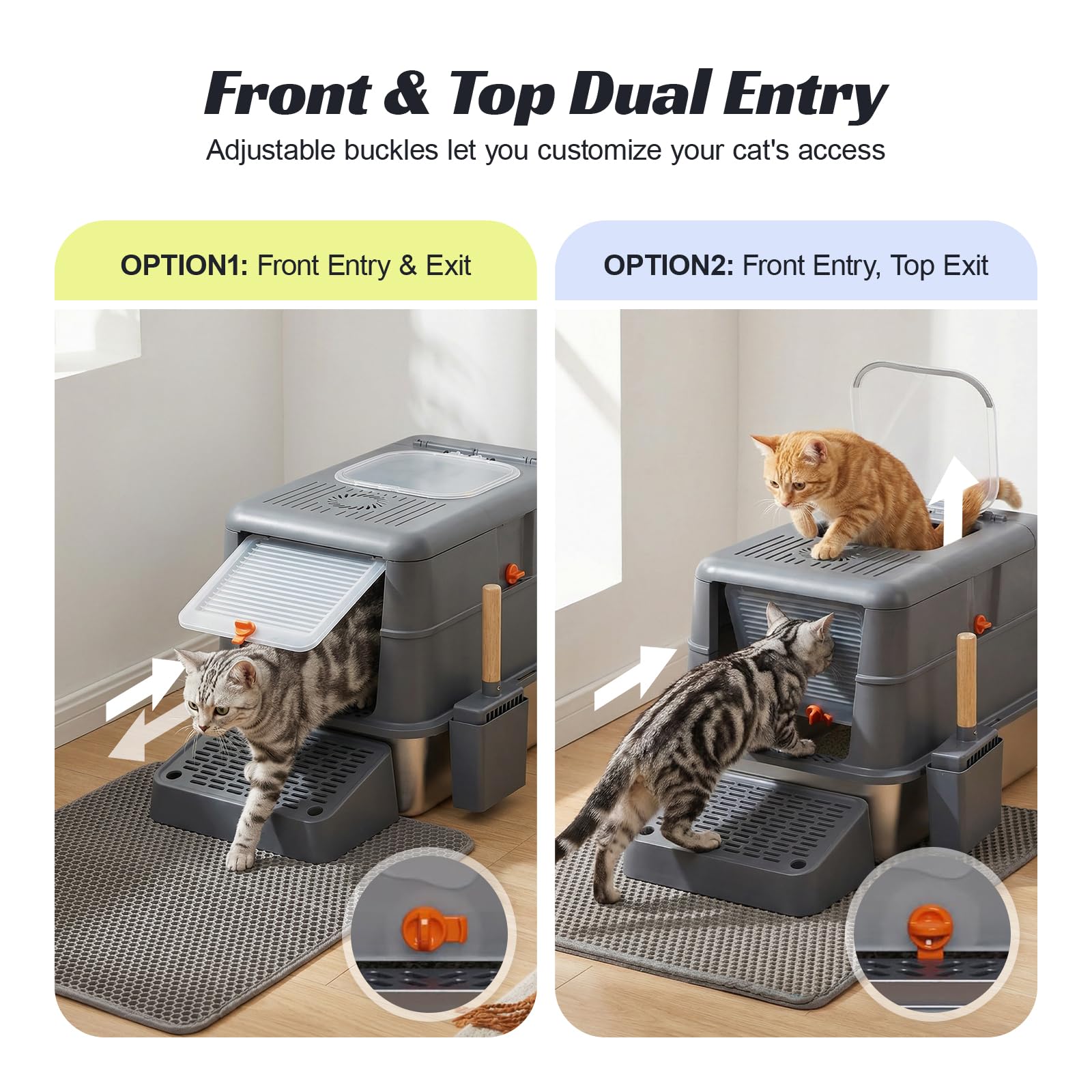 Front & Top Dual Entry
Adjustable buckles let you customize your cat's access

OPTION1: Front Entry & Exit

OPTION2: Front Entry, Top Exit