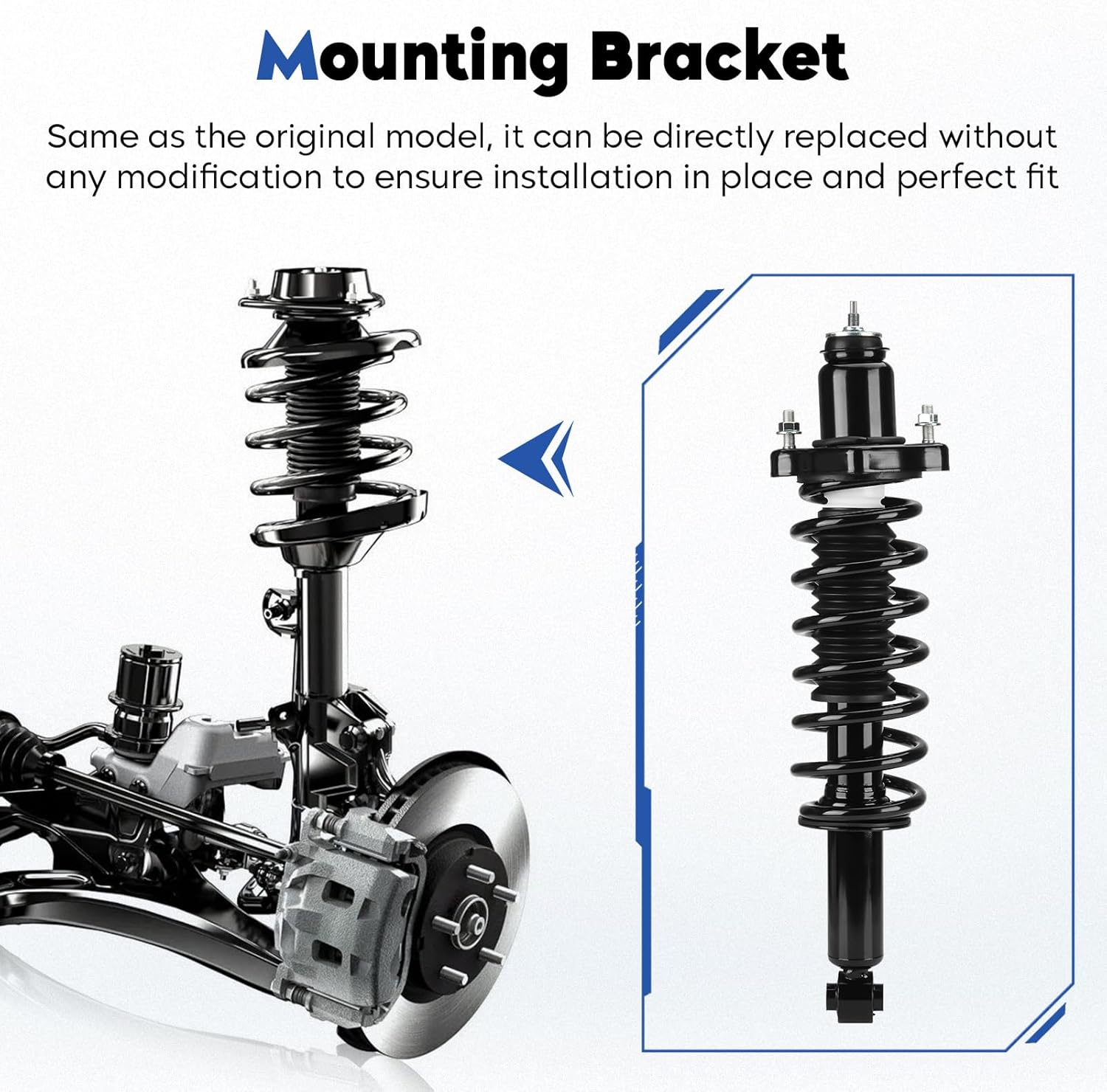 Mounting Bracket

Same as the original model, it can be directly replaced without any modification to ensure installation in place and perfect fit