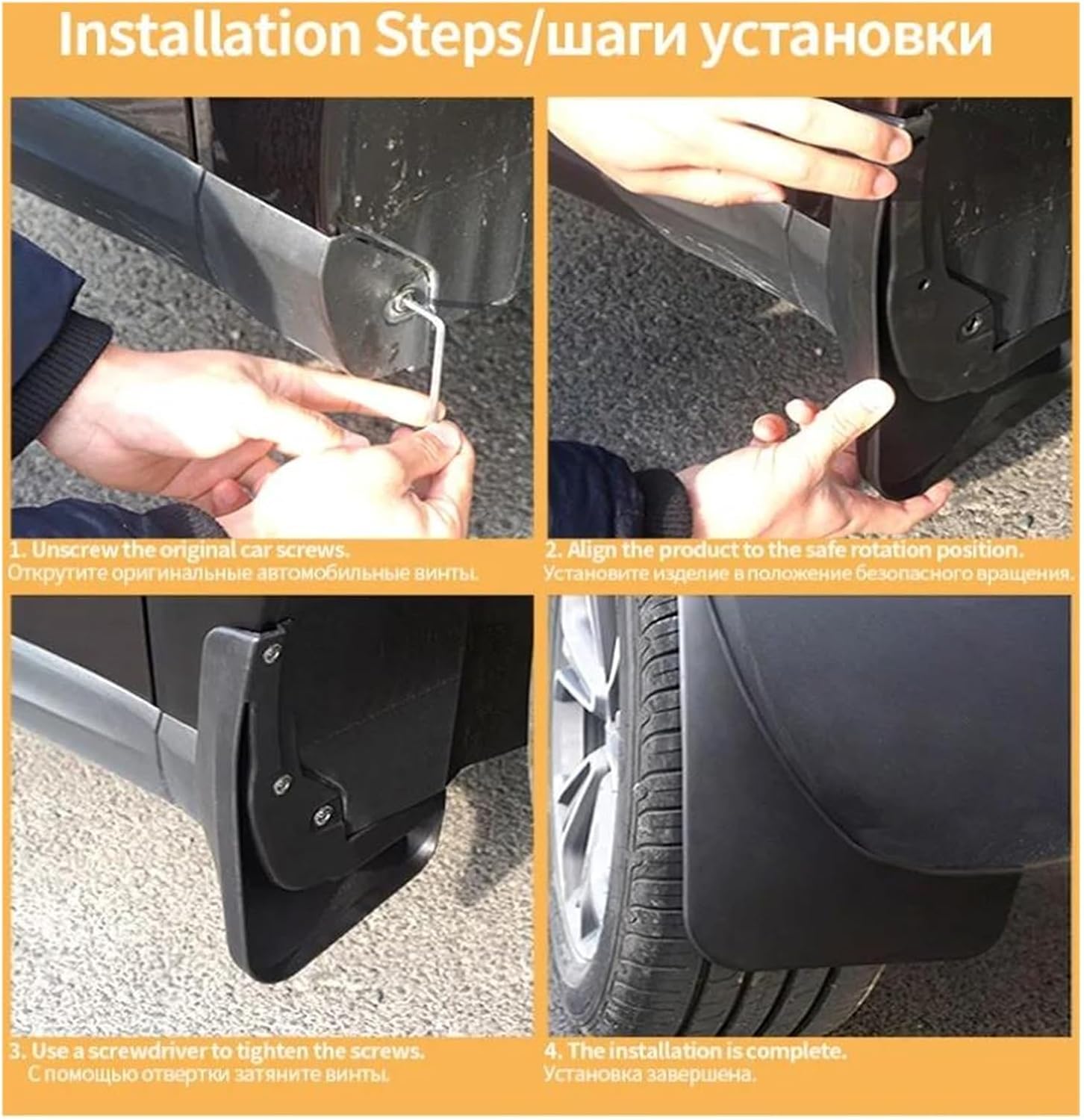 Installation Steps/шаги установки

1. Unscrew the original car screws.
Открутите оригинальные автомобильные винты.

2. Align the product to the safe rotation position.
Установите изделие в положение безопасного вращения.

3. Use a screwdriver to tighten the screws.
С помощью отвертки затяните винты.

4. The installation is complete.
Установка завершена.