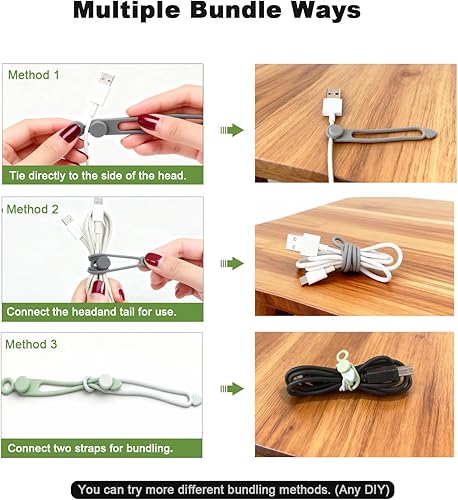 Multiple Bundle Ways

Method 1

Tie directly to the side of the head.

Method 2

Connect the headand tail for use.

Method 3

Connect two straps for bundling.

You can try more different bundling methods. (Any DIY)