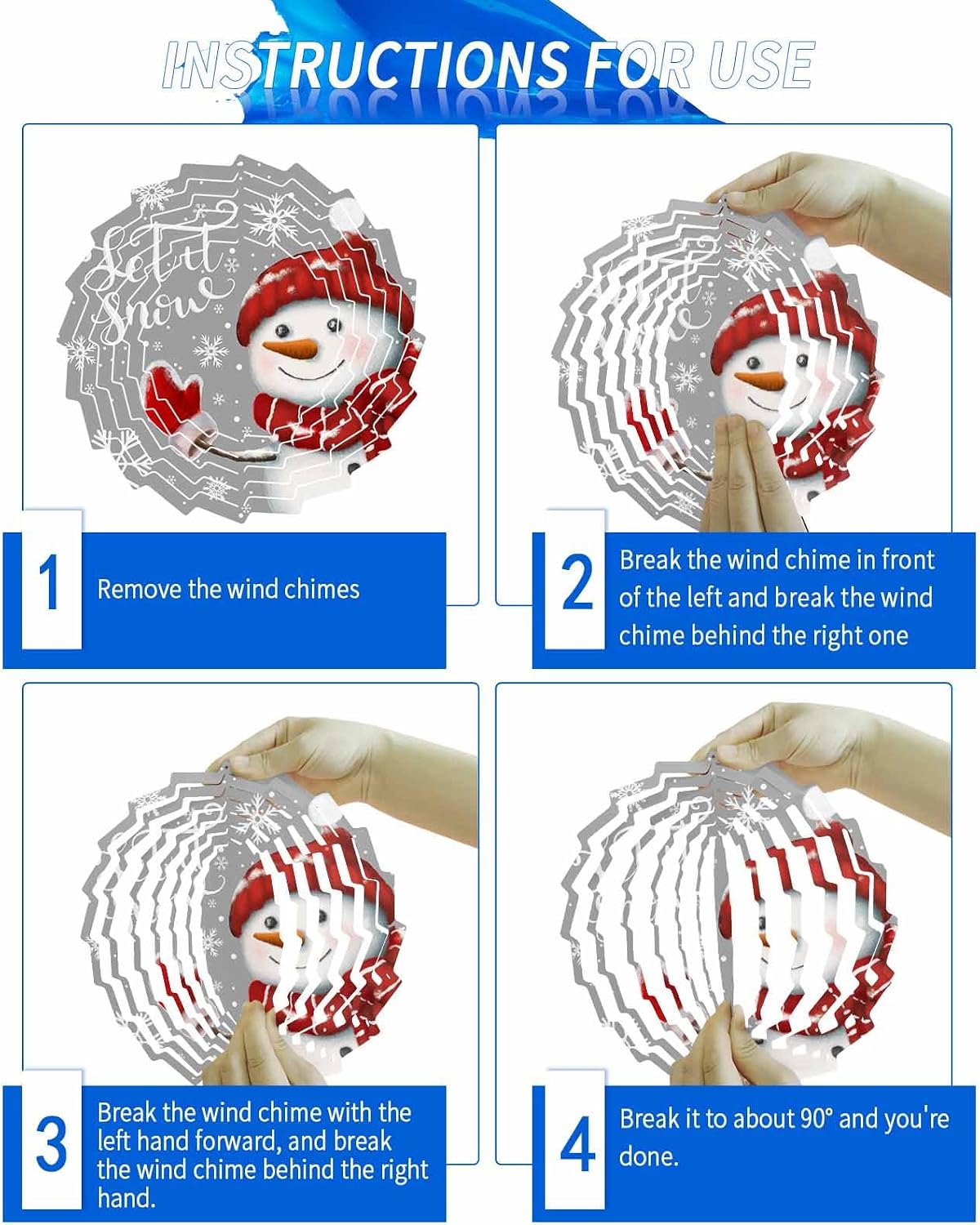 INSTRUCTIONS FOR USE

Let it Snow

1
Remove the wind chimes

2
Break the wind chime in front of the left and break the wind chime behind the right one

3
Break the wind chime with the left hand forward, and break the wind chime behind the right hand.

4
Break it to about 90° and you're done.